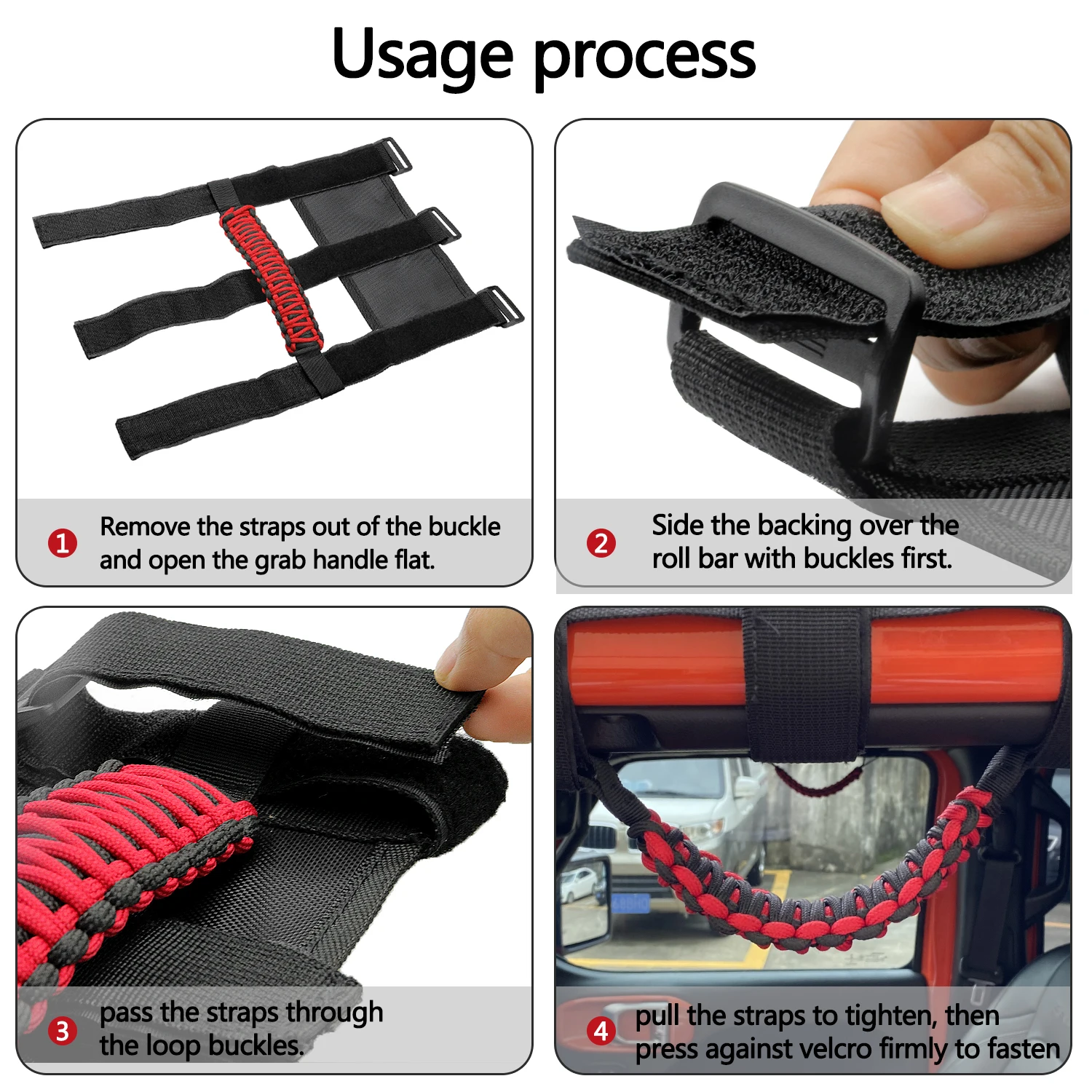 Usage process

1 Remove the straps out of the buckle and open the grab handle flat.

2 Side the backing over the roll bar with buckles first.

3 pass the straps through the loop buckles.

4 pull the straps to tighten, then press against velcro firmly to fasten