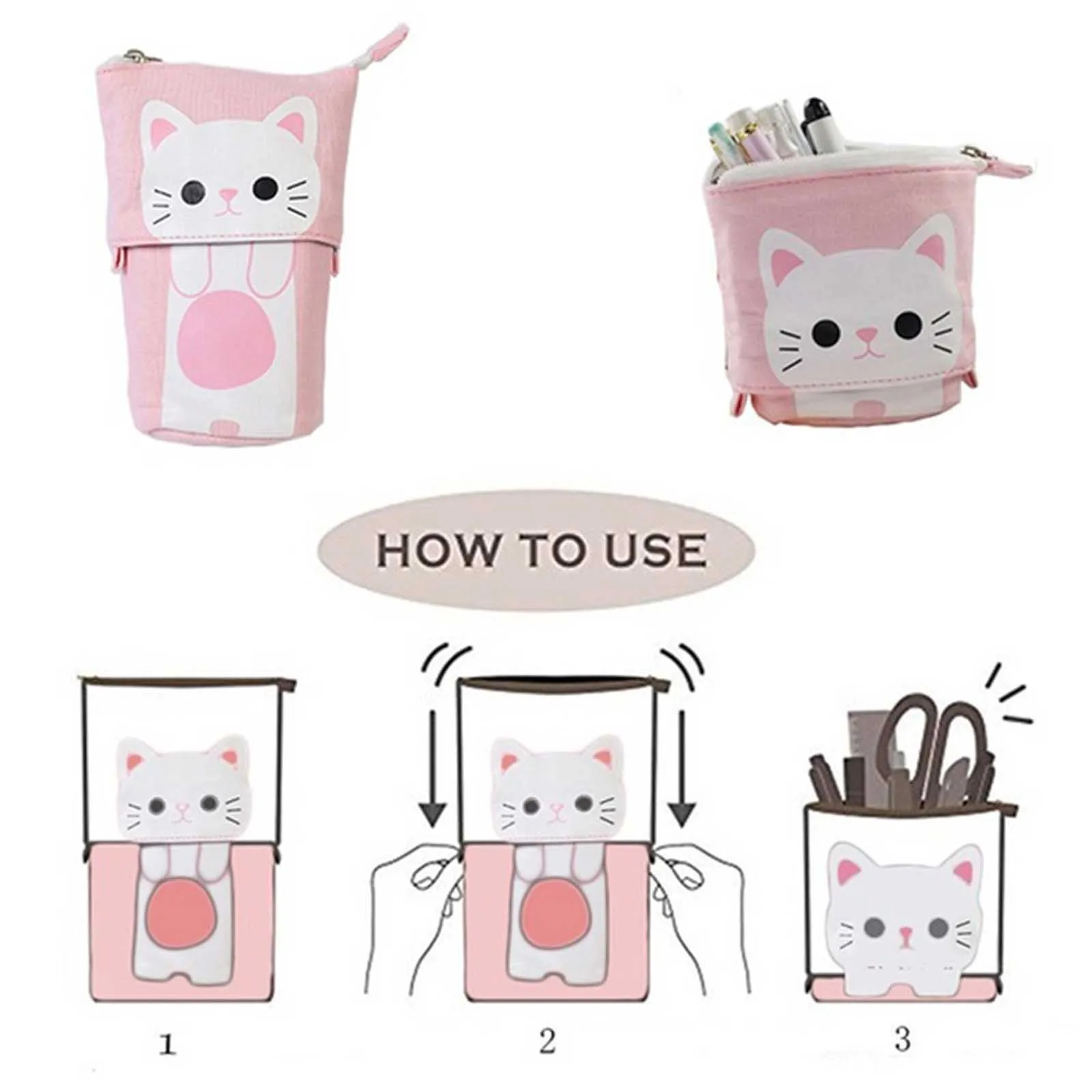 HOW TO USE

1

2

3