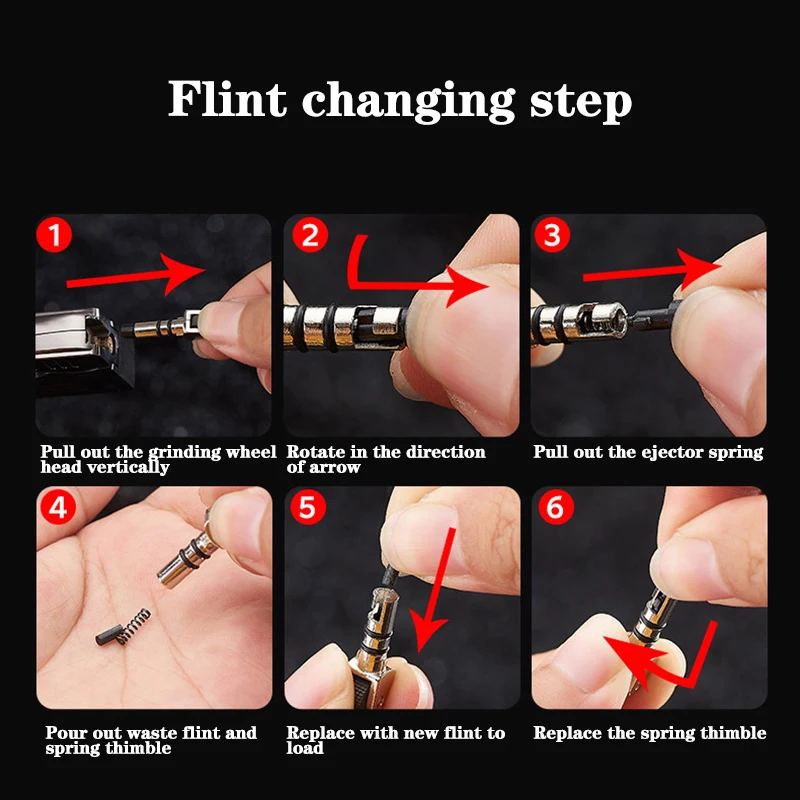 Flint changing step

1

Pull out the grinding wheel head vertically

2

Rotate in the direction of arrow

3

Pull out the ejector spring

4

Pour out waste flint and spring thimble

5

Replace with new flint to load

6

Replace the spring thimble