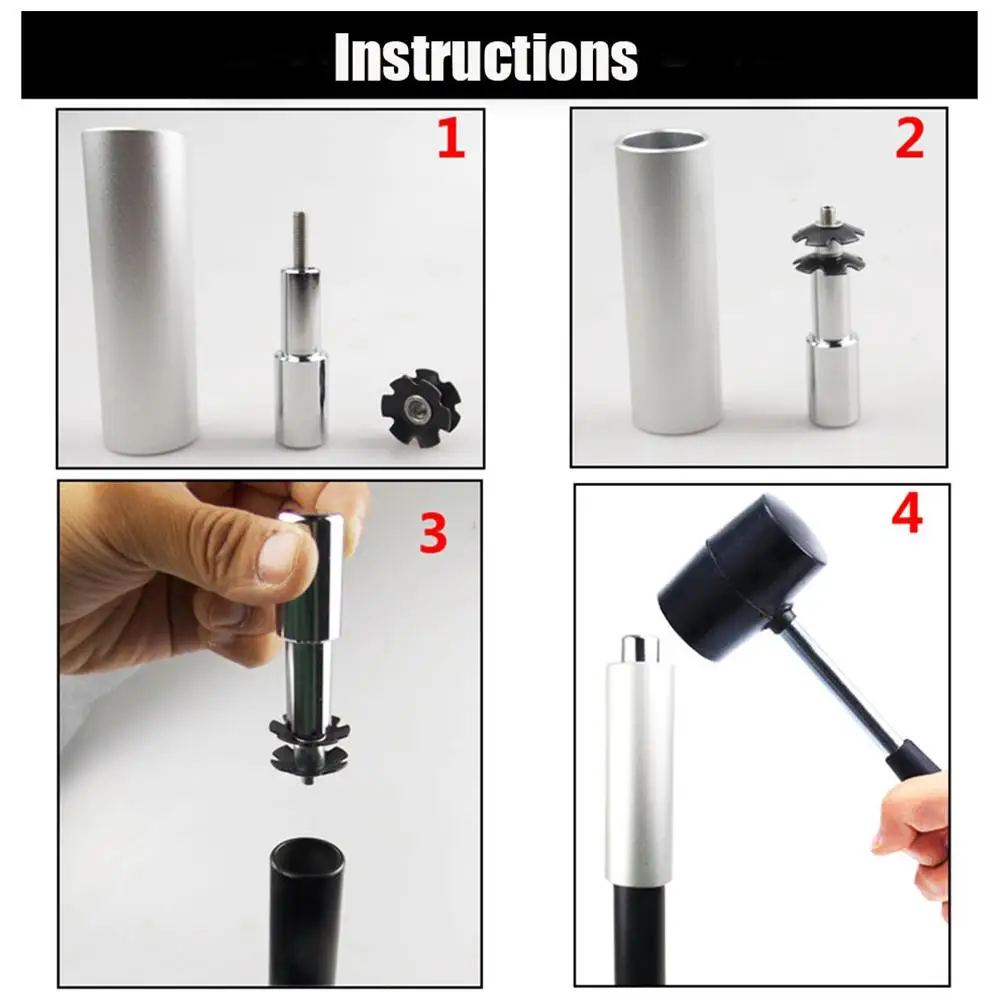 Instructions

1

2

3

4