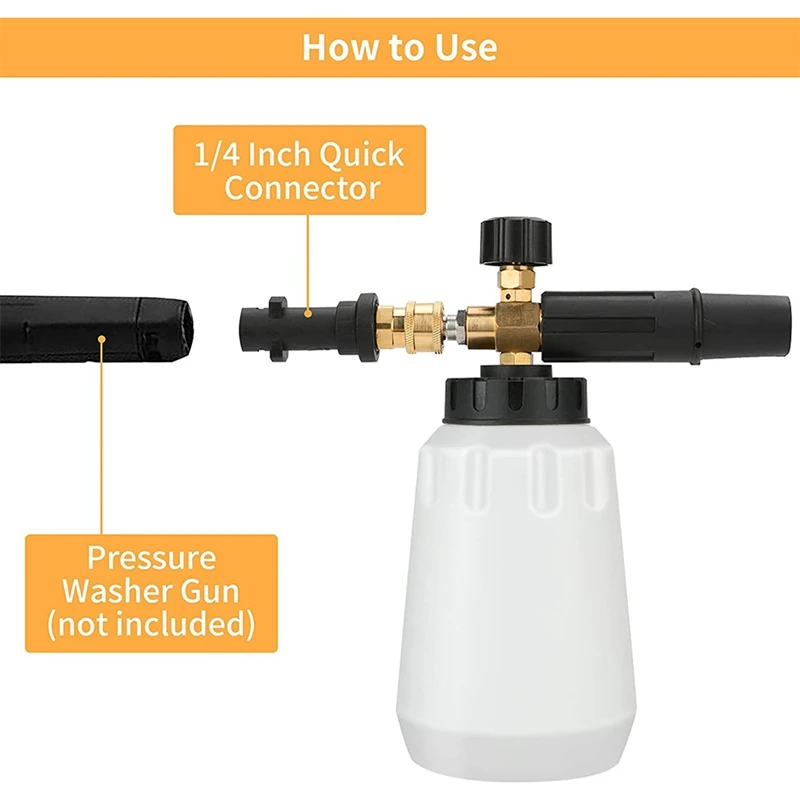 How to Use

1/4 Inch Quick Connector

Pressure Washer Gun (not included)