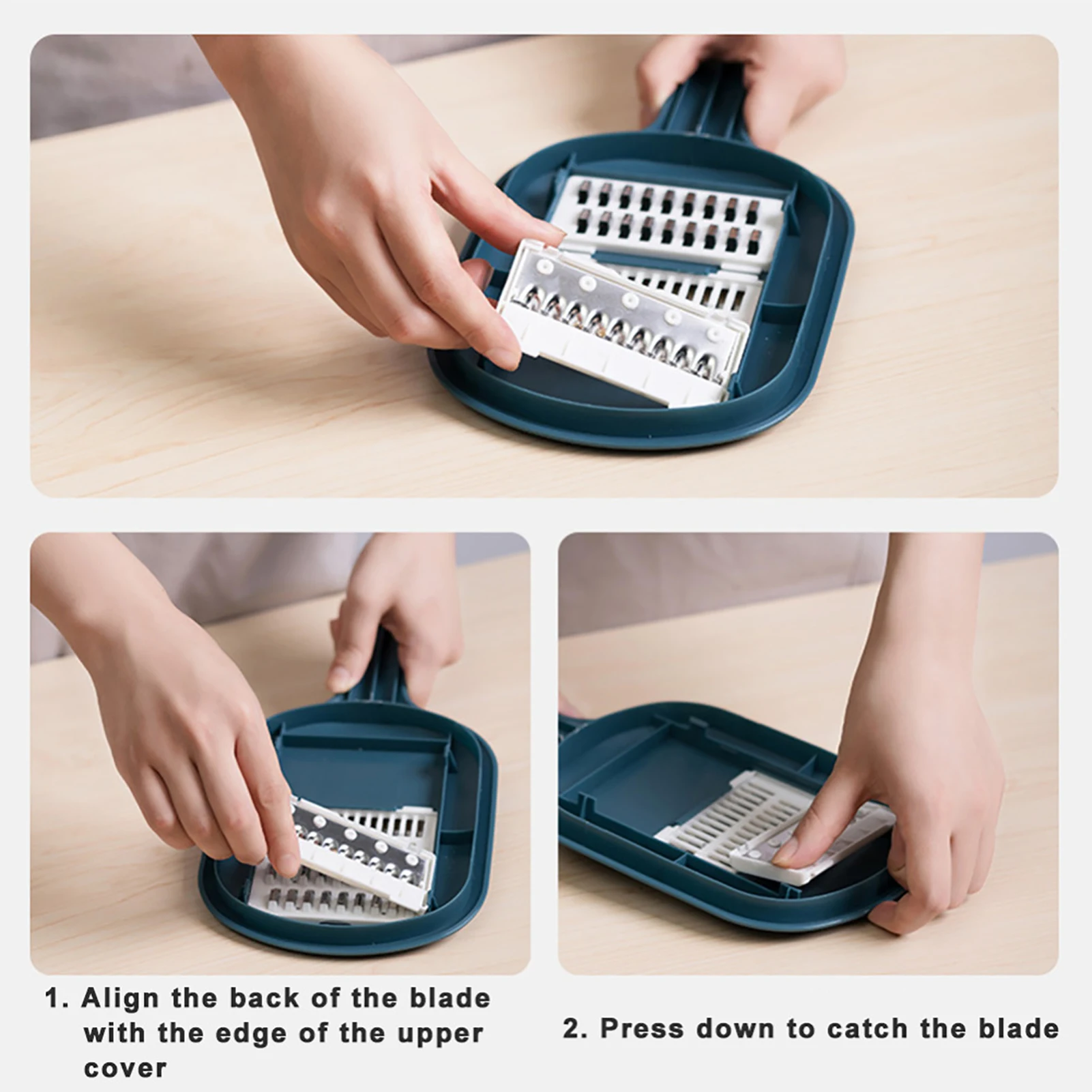 1. Align the back of the blade with the edge of the upper cover

2. Press down to catch the blade