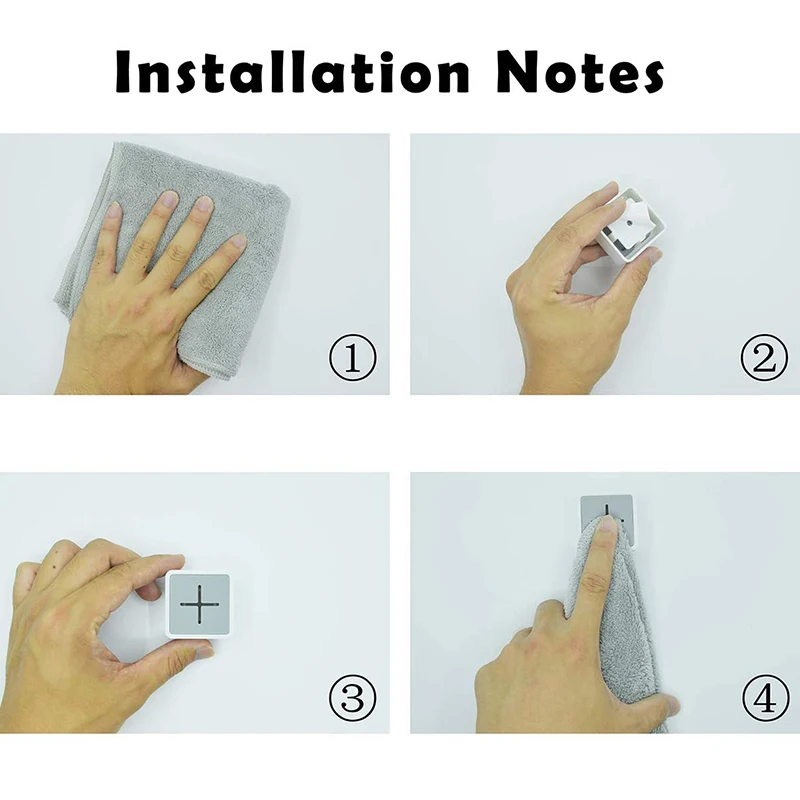 Installation Notes

①

②

③

④