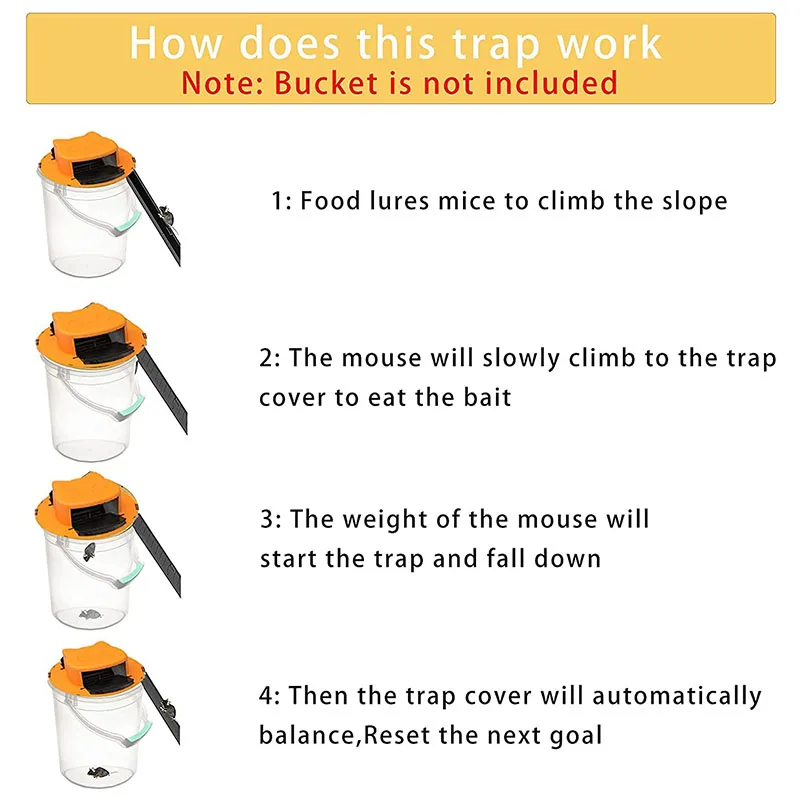 How does this trap work
Note: Bucket is not included

1: Food lures mice to climb the slope

2: The mouse will slowly climb to the trap cover to eat the bait

3: The weight of the mouse will start the trap and fall down

4: Then the trap cover will automatically balance,Reset the next goal