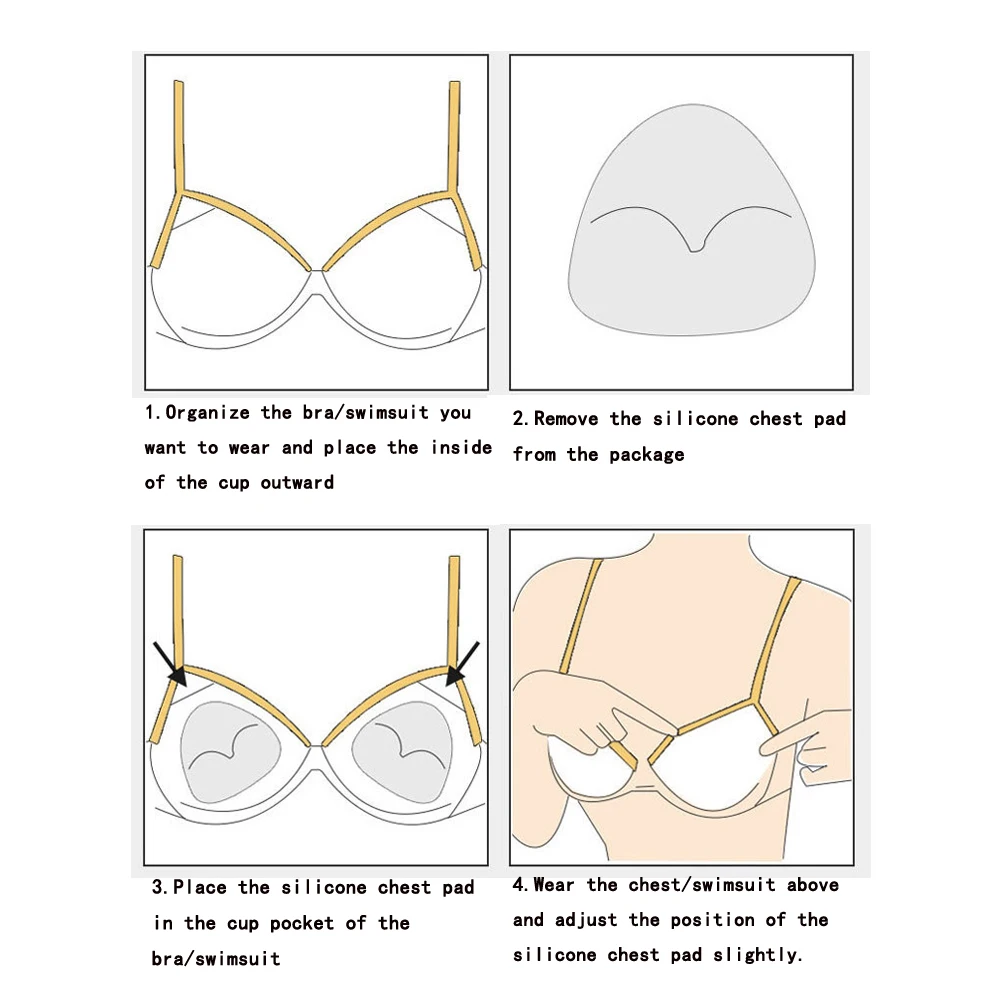 1.Organize the bra/swimsuit you want to wear and place the inside of the cup outward

2.Remove the silicone chest pad from the package

3.Place the silicone chest pad in the cup pocket of the bra/swimsuit

4.Wear the chest/swimsuit above and adjust the position of the silicone chest pad slightly.