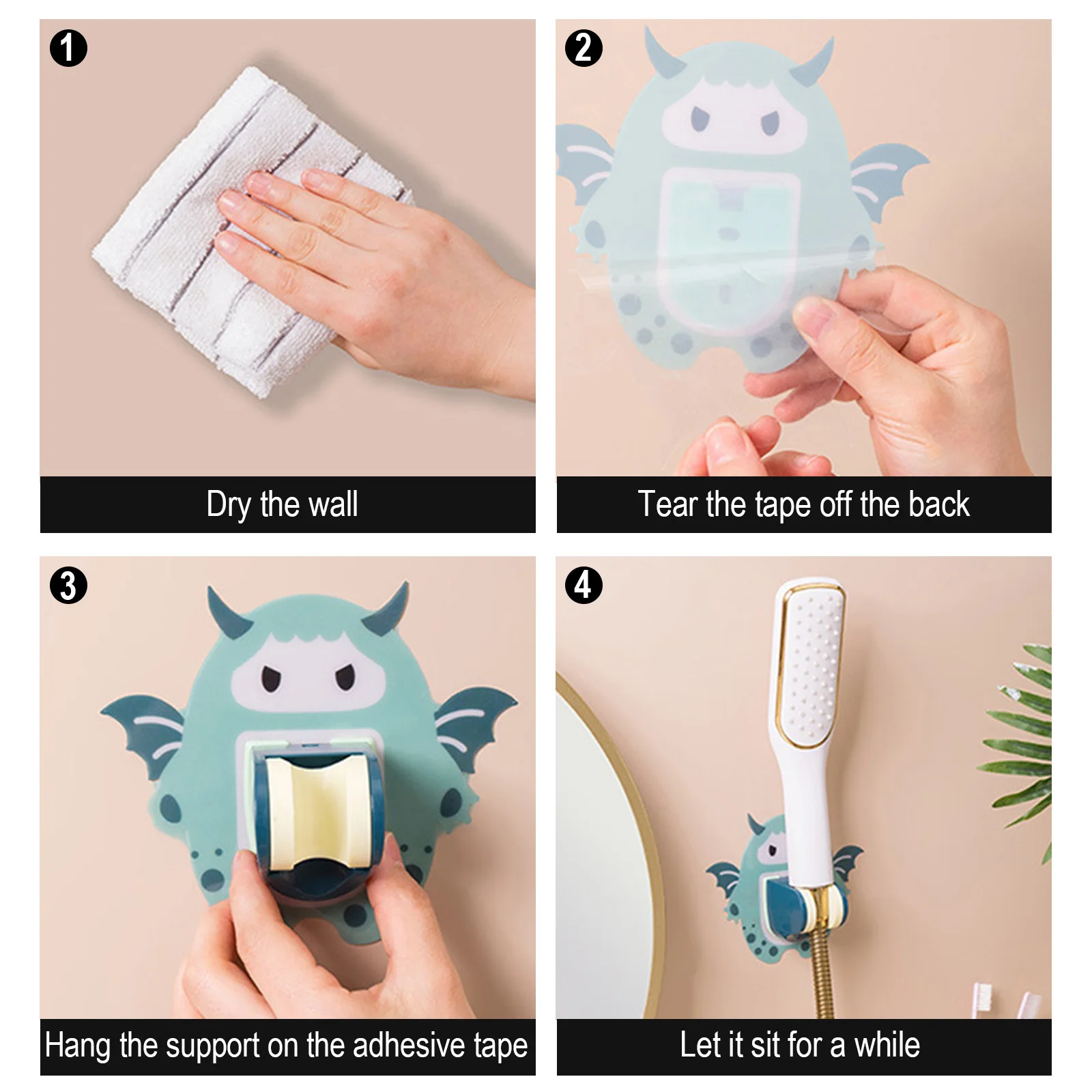 1

Dry the wall

2

Tear the tape off the back

3

Hang the support on the adhesive tape

4

Let it sit for a while