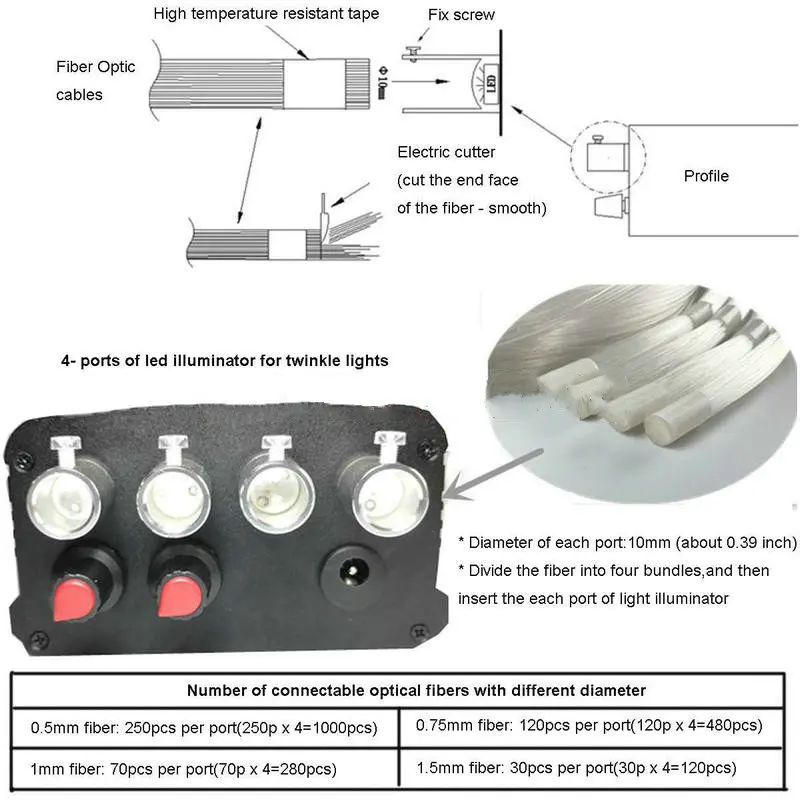 High temperature resistant tape

Fix screw

Fiber Optic cables

Φ10mm

LED

Electric cutter (cut the end face of the fiber - smooth)

Profile

4- ports of led illuminator for twinkle lights

* Diameter of each port:10mm (about 0.39 inch)

* Divide the fiber into four bundles,and then insert the each port of light illuminator

| Number of connectable optical fibers with different diameter | |
|---|---|
| 0.5mm fiber: 250pcs per port(250p x 4=1000pcs) | 0.75mm fiber: 120pcs per port(120p x 4=480pcs) |
| 1mm fiber: 70pcs per port(70p x 4=280pcs) | 1.5mm fiber: 30pcs per port(30p x 4=120pcs) |