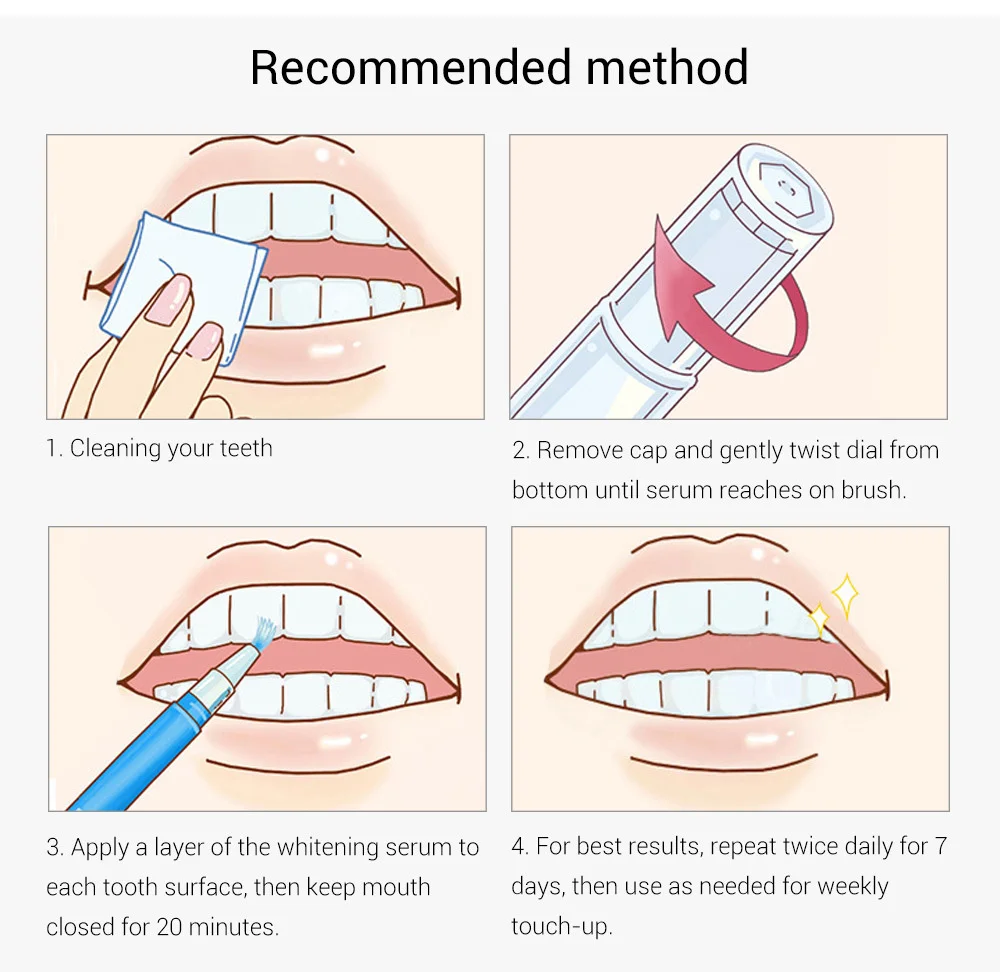 Recommended method

1. Cleaning your teeth

2. Remove cap and gently twist dial from bottom until serum reaches on brush.

3. Apply a layer of the whitening serum to each tooth surface, then keep mouth closed for 20 minutes.

4. For best results, repeat twice daily for 7 days, then use as needed for weekly touch-up.