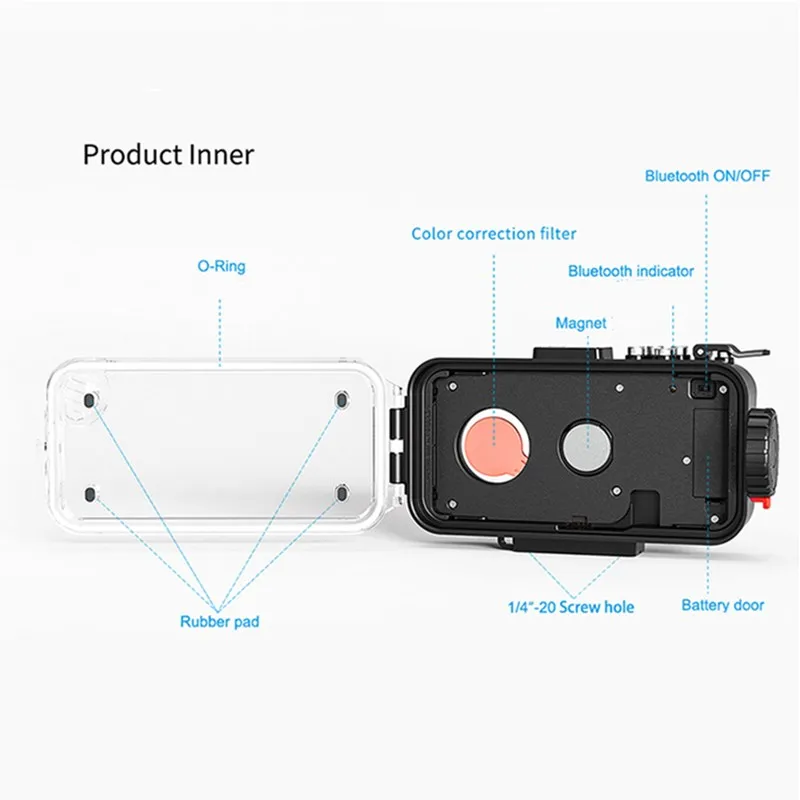 Product Inner

Bluetooth ON/OFF

Color correction filter

O-Ring

Bluetooth indicator

Magnet

Rubber pad

1/4"-20 Screw hole

Battery door