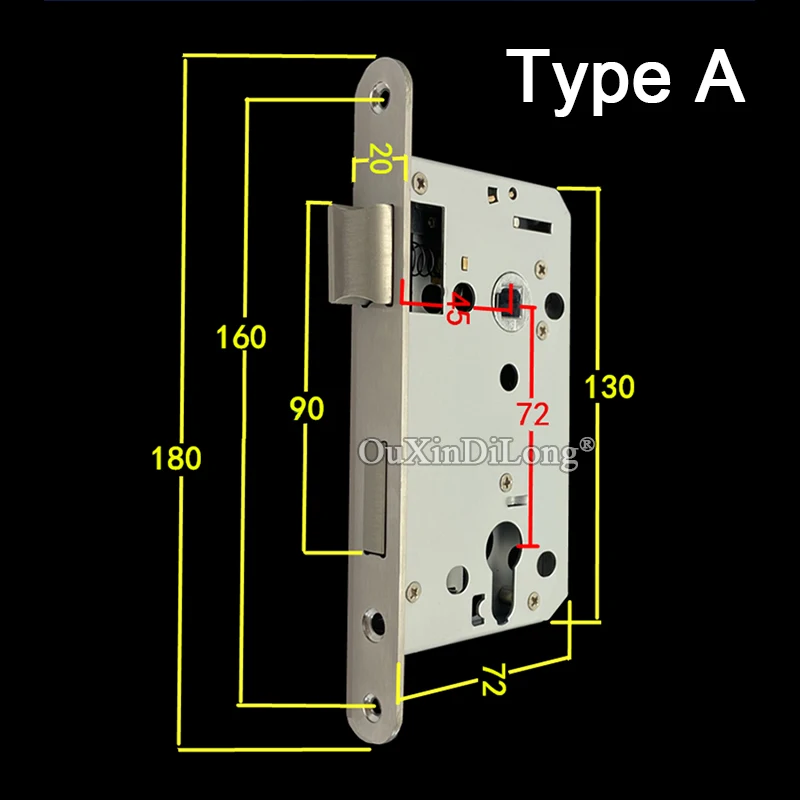 Type A

20

160

180

90

45

72

130

OuXinDiLong®

72