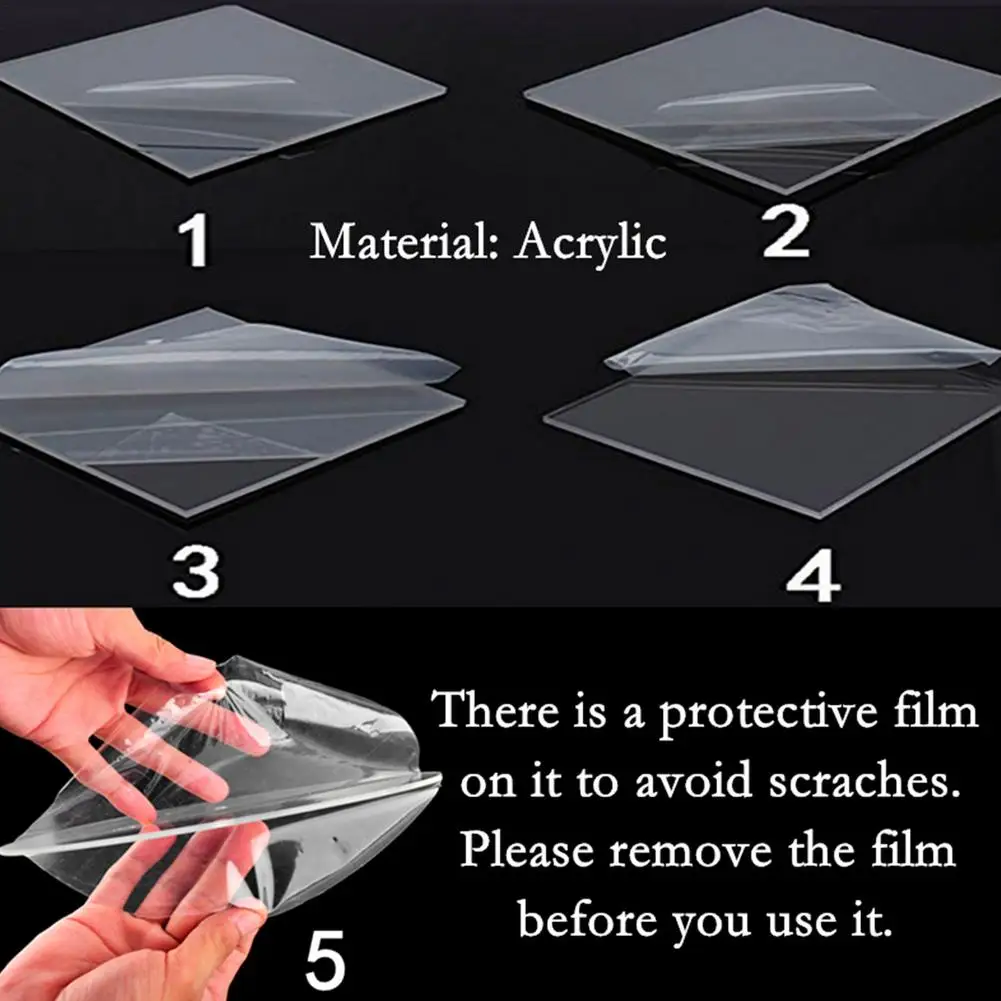 1 Material: Acrylic 2

3

4

There is a protective film on it to avoid scraches. Please remove the film before you use it.

5