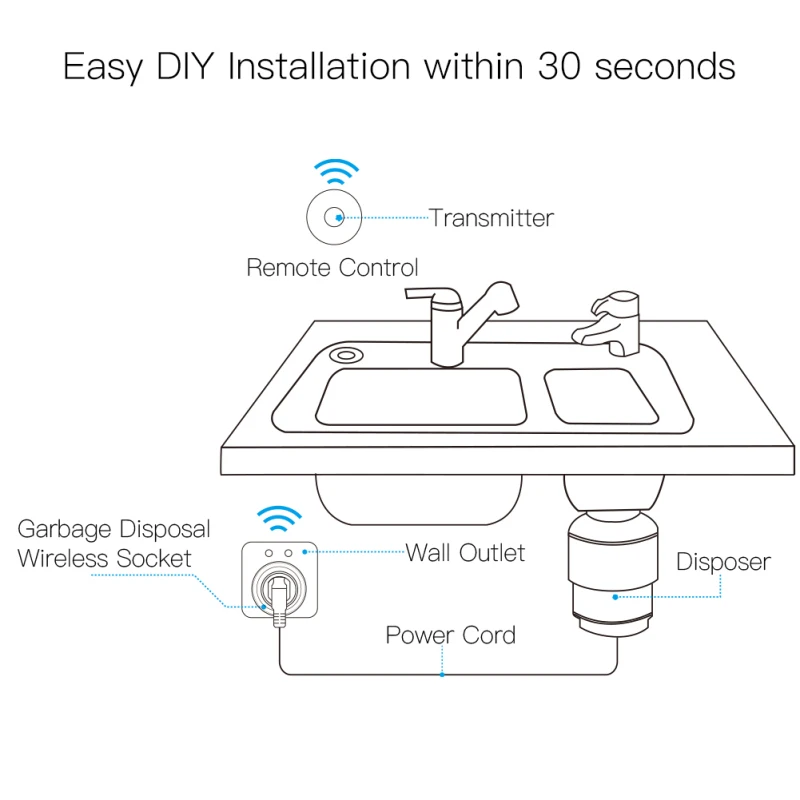 Easy DIY Installation within 30 seconds

Transmitter

Remote Control

Garbage Disposal
Wireless Socket

Wall Outlet

Disposer

Power Cord