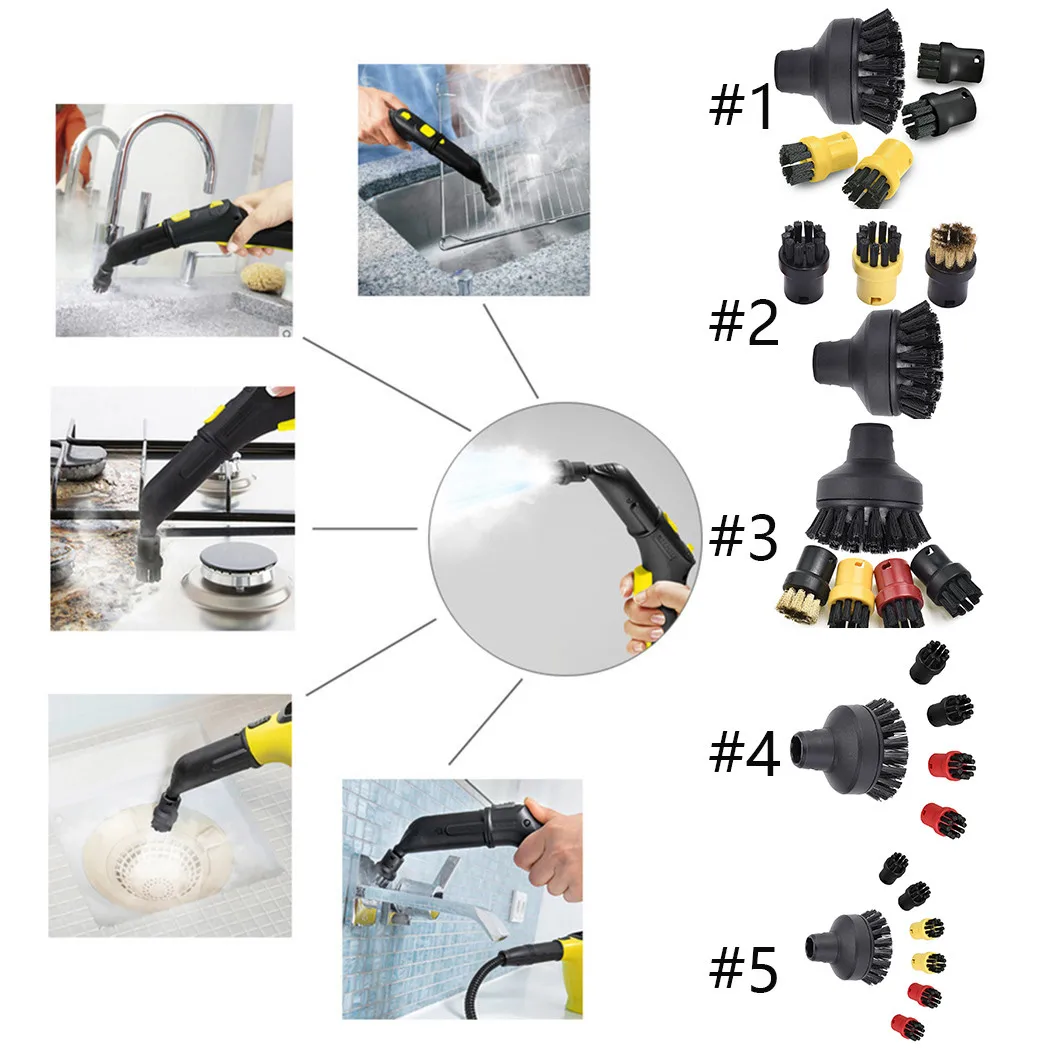 #1

#2

#3

#4

#5