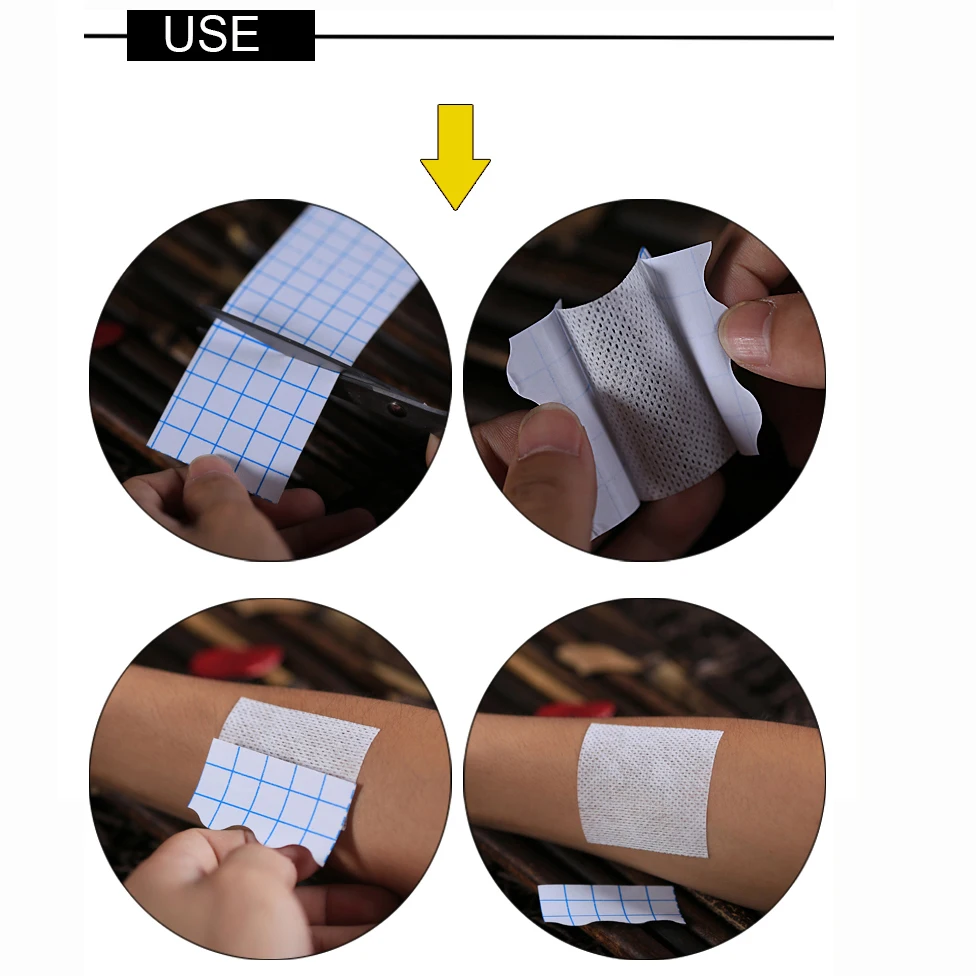 USE