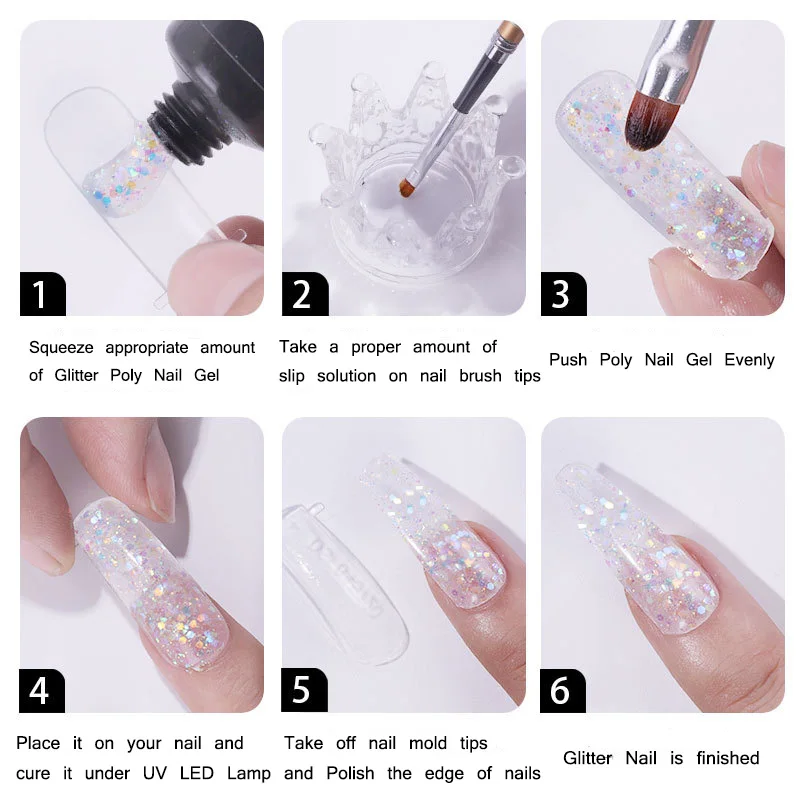 1

Squeeze appropriate amount of Glitter Poly Nail Gel

2

Take a proper amount of slip solution on nail brush tips

3

Push Poly Nail Gel Evenly

4

Place it on your nail and cure it under UV LED Lamp

5

Take off nail mold tips and Polish the edge of nails

6

Glitter Nail is finished