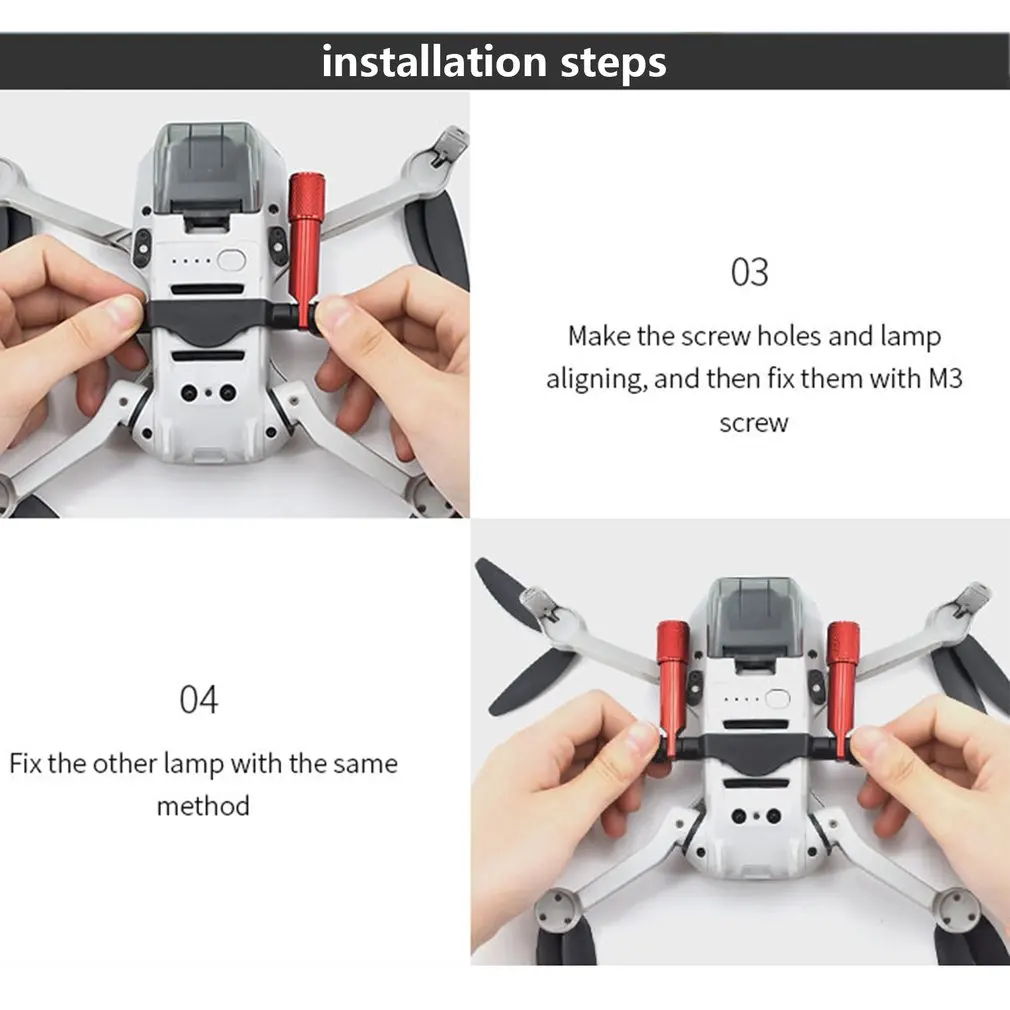 installation steps

03

Make the screw holes and lamp aligning, and then fix them with M3 screw

04

Fix the other lamp with the same method