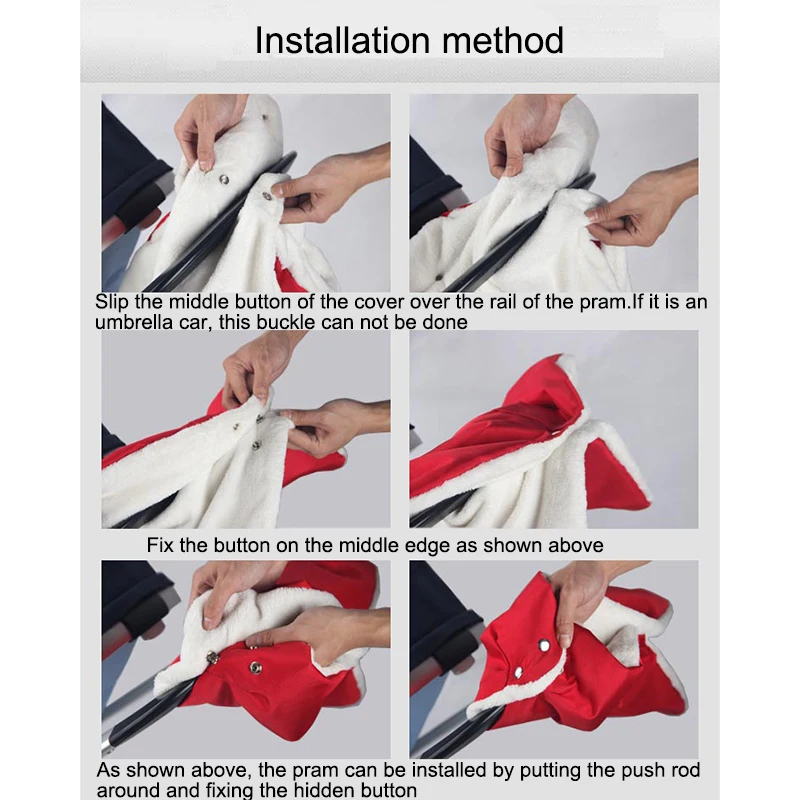 Installation method

Slip the middle button of the cover over the rail of the pram.If it is an umbrella car, this buckle can not be done

Fix the button on the middle edge as shown above

As shown above, the pram can be installed by putting the push rod around and fixing the hidden button