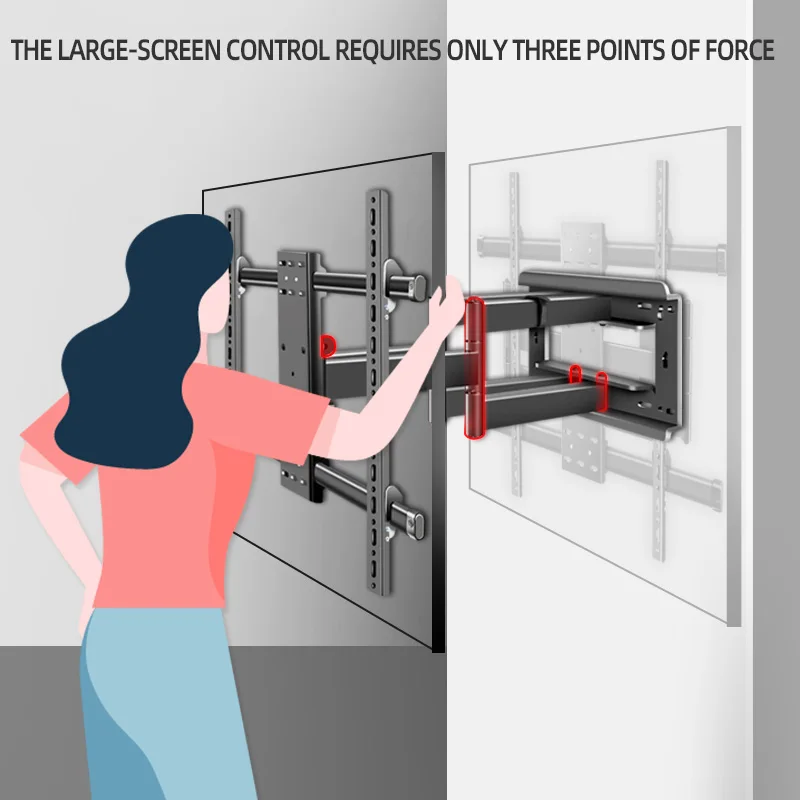 THE LARGE-SCREEN CONTROL REQUIRES ONLY THREE POINTS OF FORCE