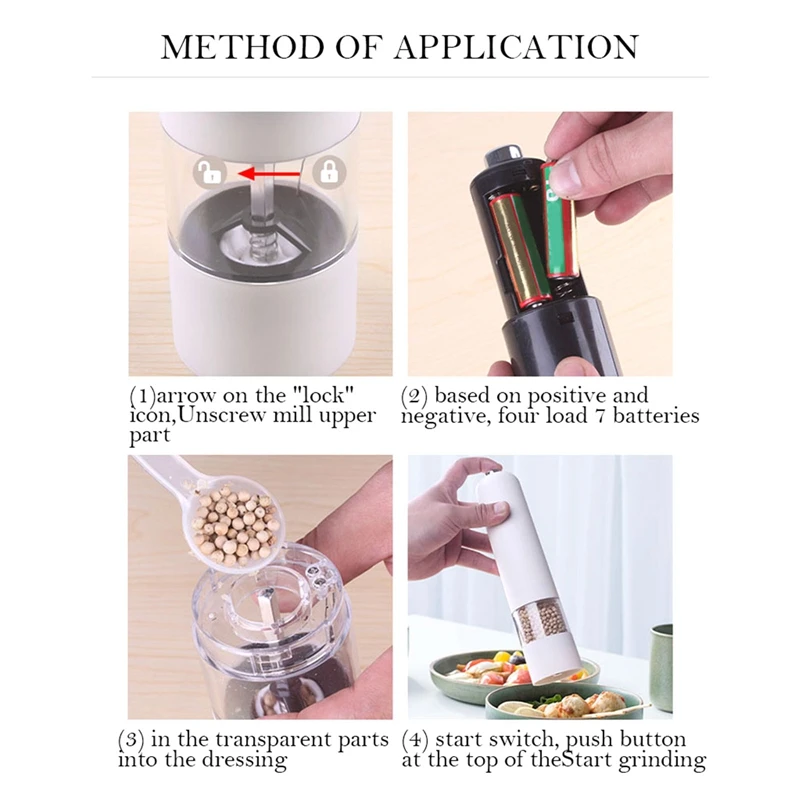 METHOD OF APPLICATION

(1)arrow on the "lock" icon,Unscrew mill upper part

(2) based on positive and negative, four load 7 batteries

(3) in the transparent parts into the dressing

(4) start switch, push button at the top of theStart grinding