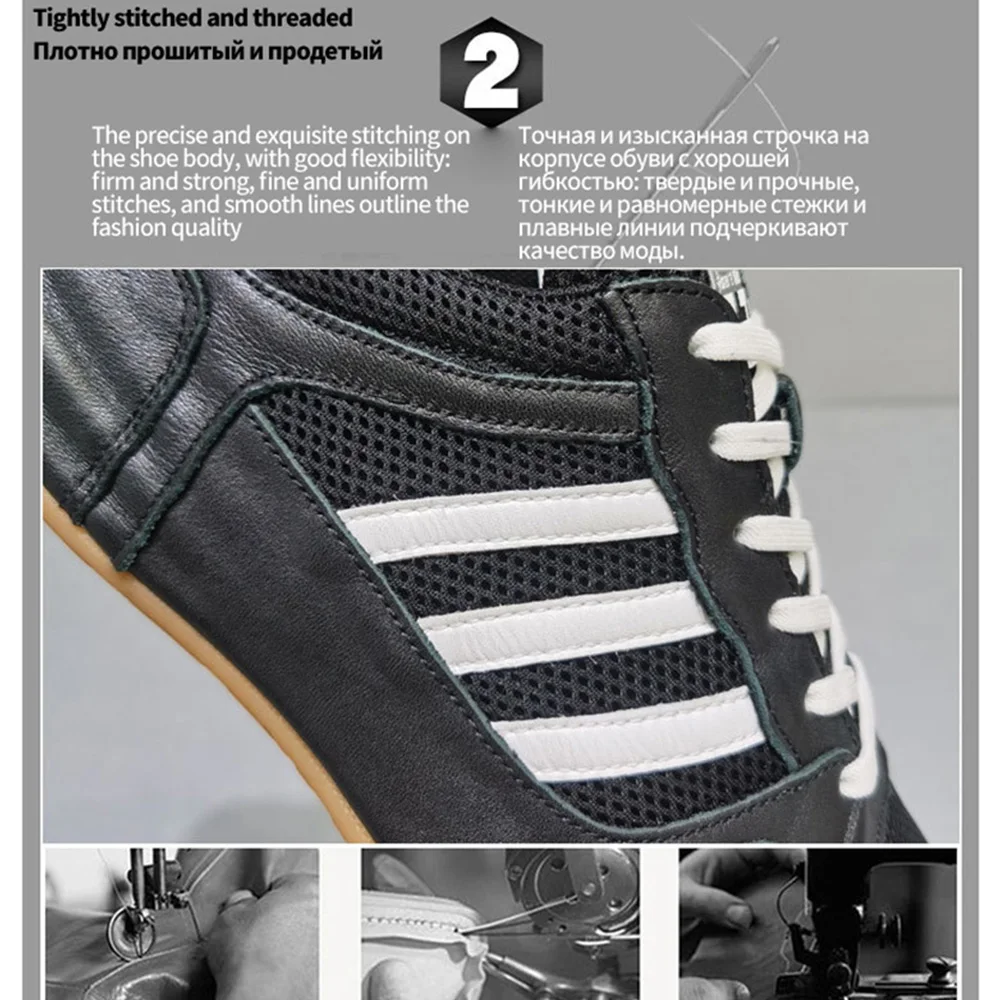 Tightly stitched and threaded
Плотно прошитый и продетый

2

The precise and exquisite stitching on the shoe body, with good flexibility: firm and strong, fine and uniform stitches, and smooth lines outline the fashion quality

Точная и изысканная строчка на корпусе обуви с хорошей гибкостью: твердые и прочные, тонкие и равномерные стежки и плавные линии подчеркивают качество моды.