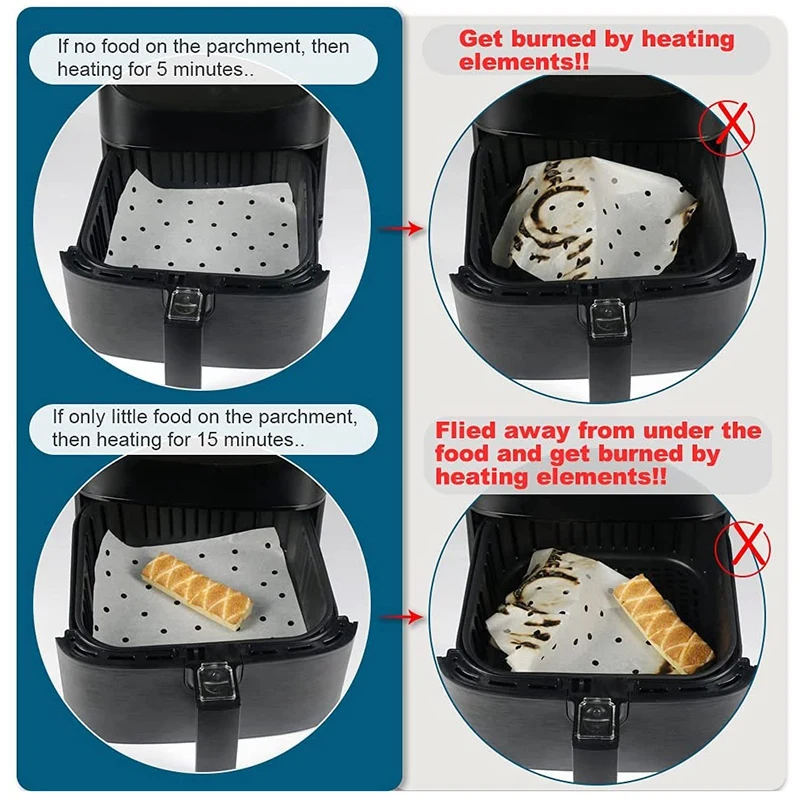 If no food on the parchment, then heating for 5 minutes..

Get burned by heating elements!!

If only little food on the parchment, then heating for 15 minutes..

Flied away from under the food and get burned by heating elements!!