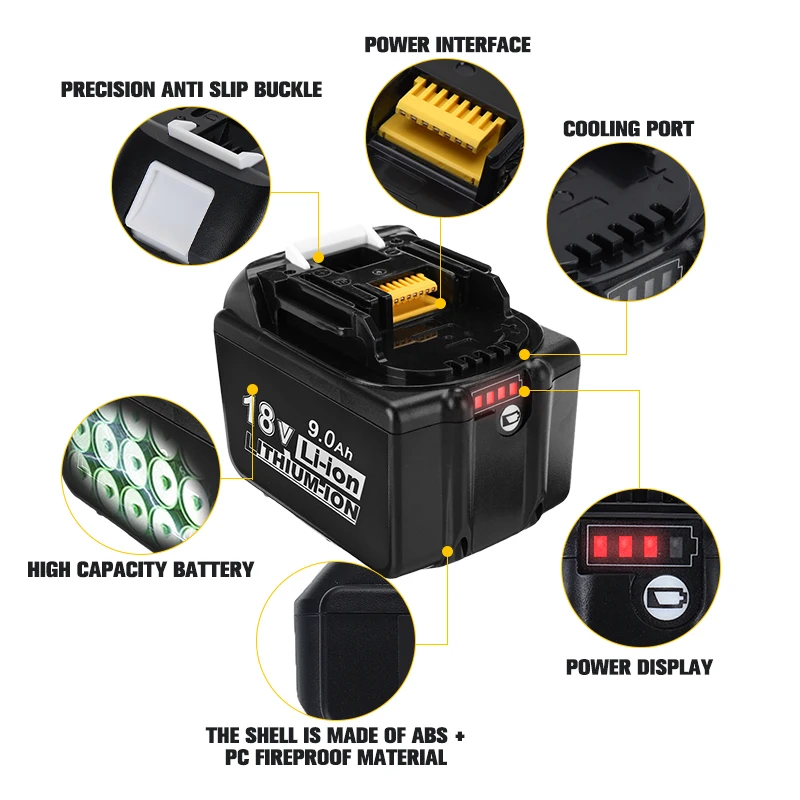 POWER INTERFACE

PRECISION ANTI SLIP BUCKLE

COOLING PORT

18V 9.0Ah Li-ion LITHIUM-ION

HIGH CAPACITY BATTERY

POWER DISPLAY

THE SHELL IS MADE OF ABS + PC FIREPROOF MATERIAL