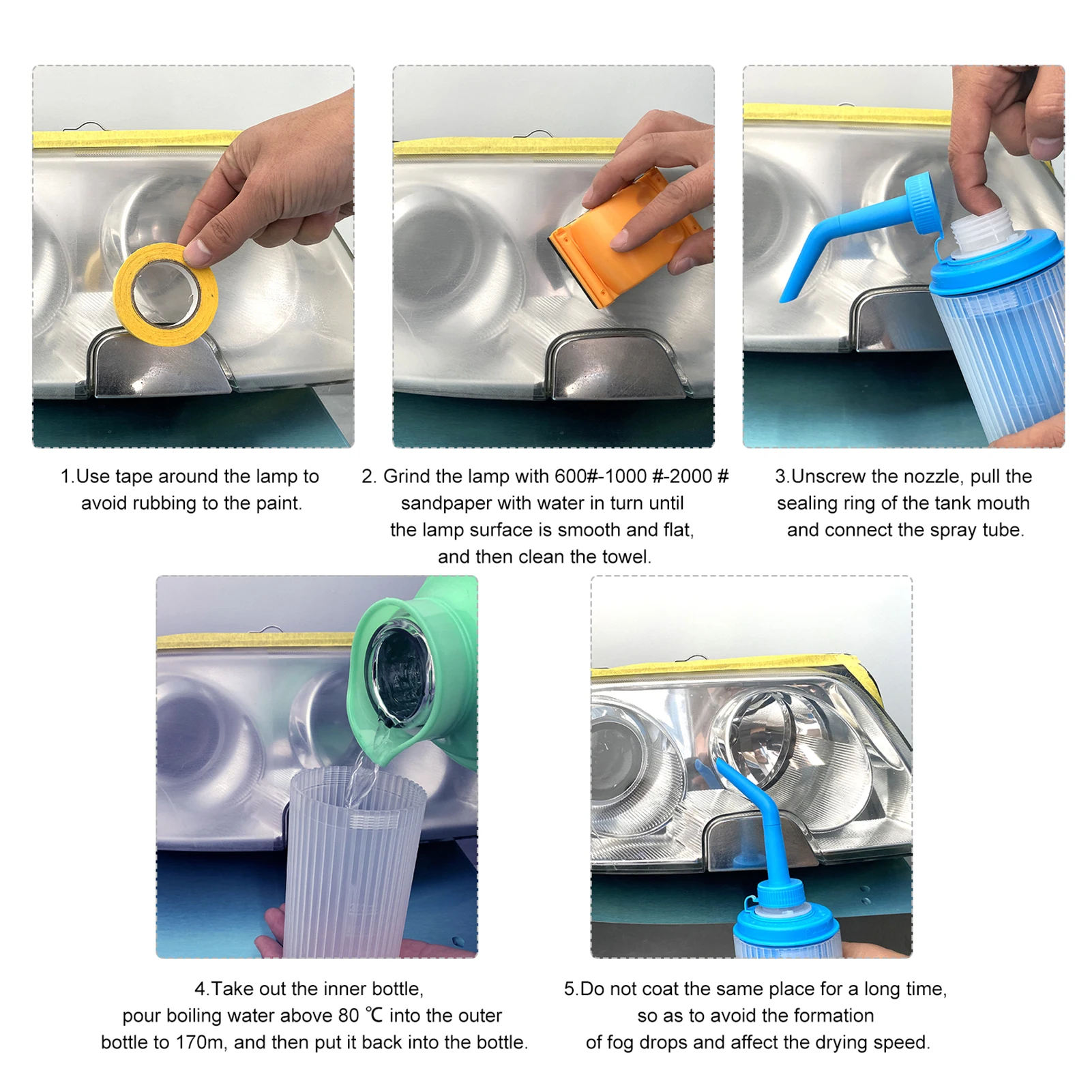 1.Use tape around the lamp to avoid rubbing to the paint.

2. Grind the lamp with 600#-1000 #-2000 # sandpaper with water in turn until the lamp surface is smooth and flat, and then clean the towel.

3.Unscrew the nozzle, pull the sealing ring of the tank mouth and connect the spray tube.

4.Take out the inner bottle, pour boiling water above 80 ℃ into the outer bottle to 170m, and then put it back into the bottle.

5.Do not coat the same place for a long time, so as to avoid the formation of fog drops and affect the drying speed.