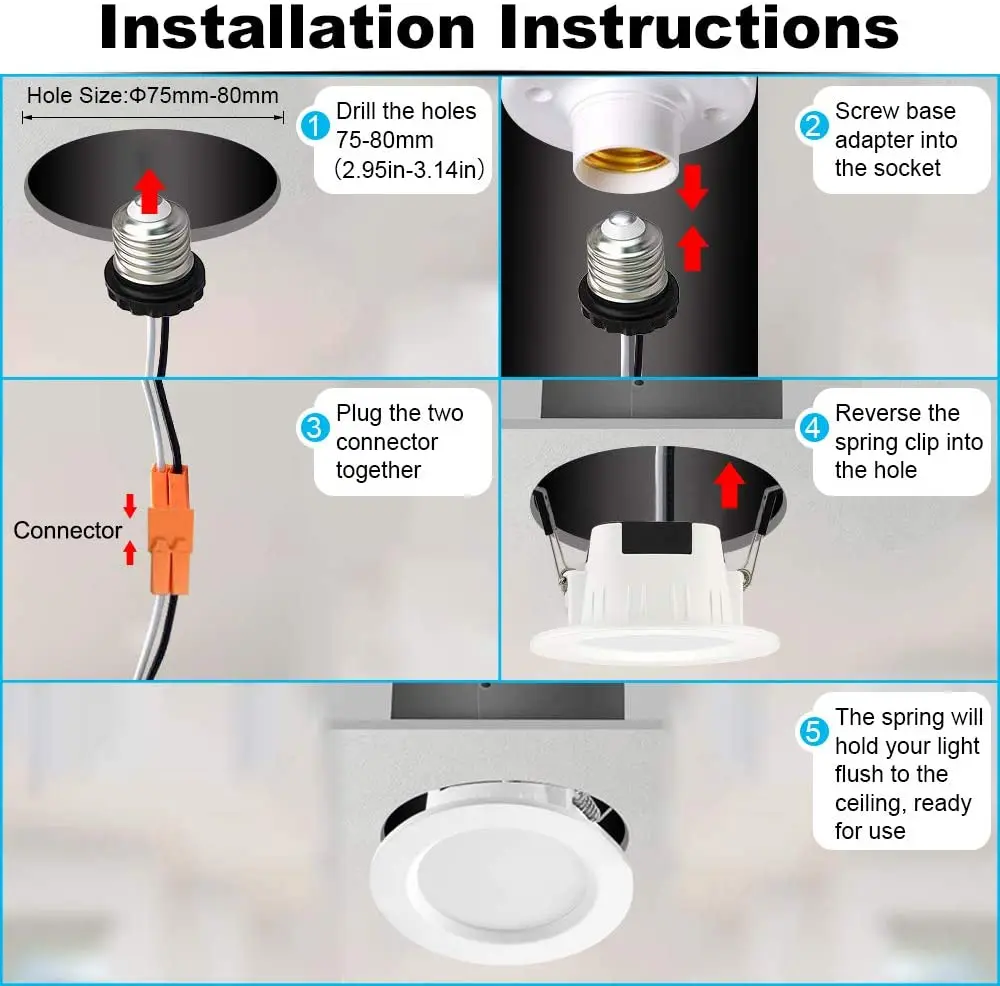 Installation Instructions

Hole Size:Φ75mm-80mm

1 Drill the holes 75-80mm (2.95in-3.14in)

2 Screw base adapter into the socket

3 Plug the two connector together

Connector

4 Reverse the spring clip into the hole

5 The spring will hold your light flush to the ceiling, ready for use