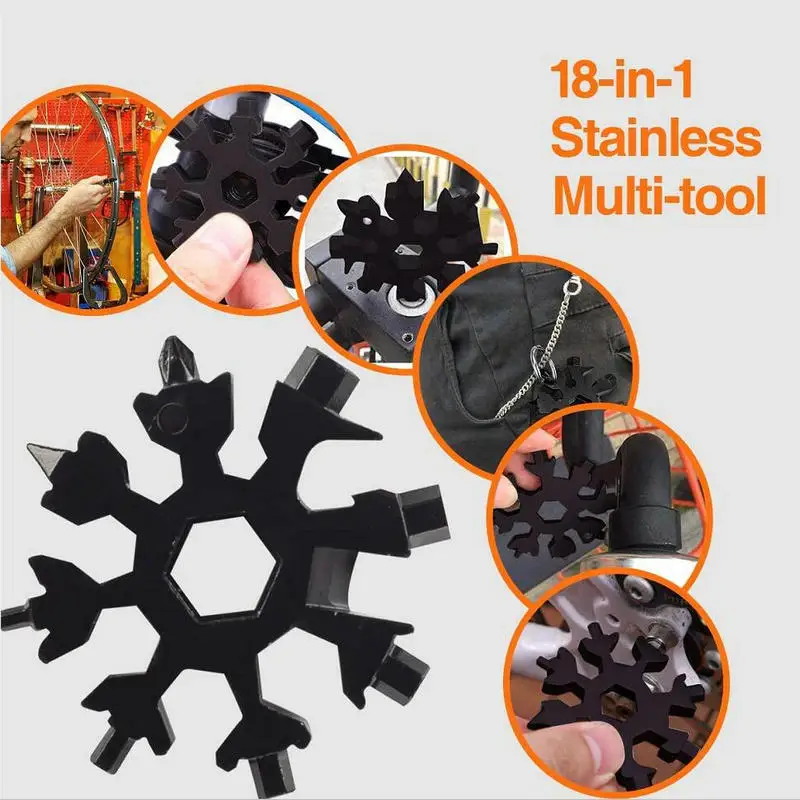 18-in-1
Stainless
Multi-tool