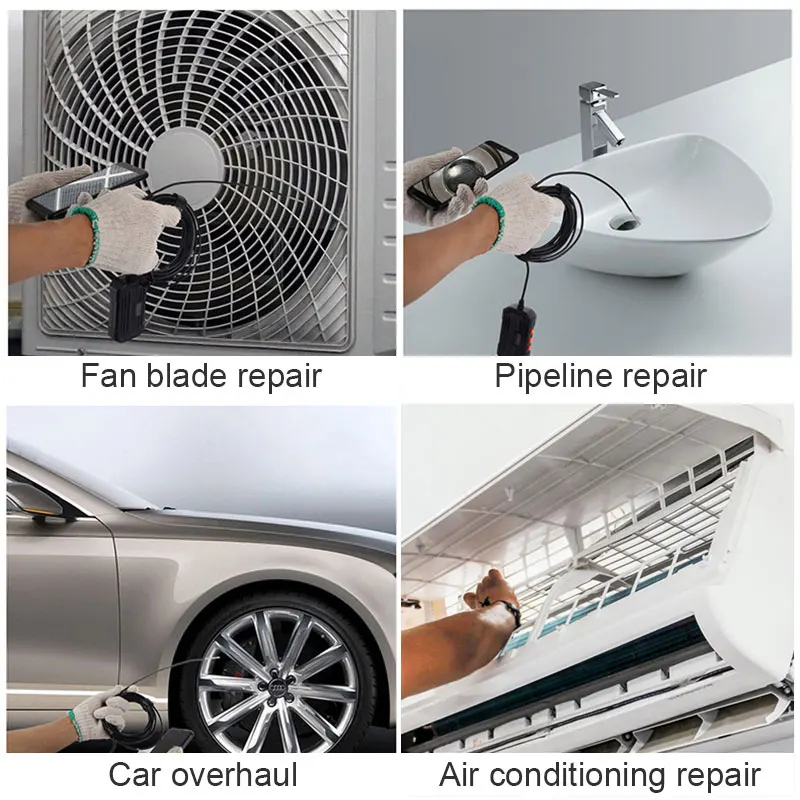 Fan blade repair

Pipeline repair

Car overhaul

Air conditioning repair