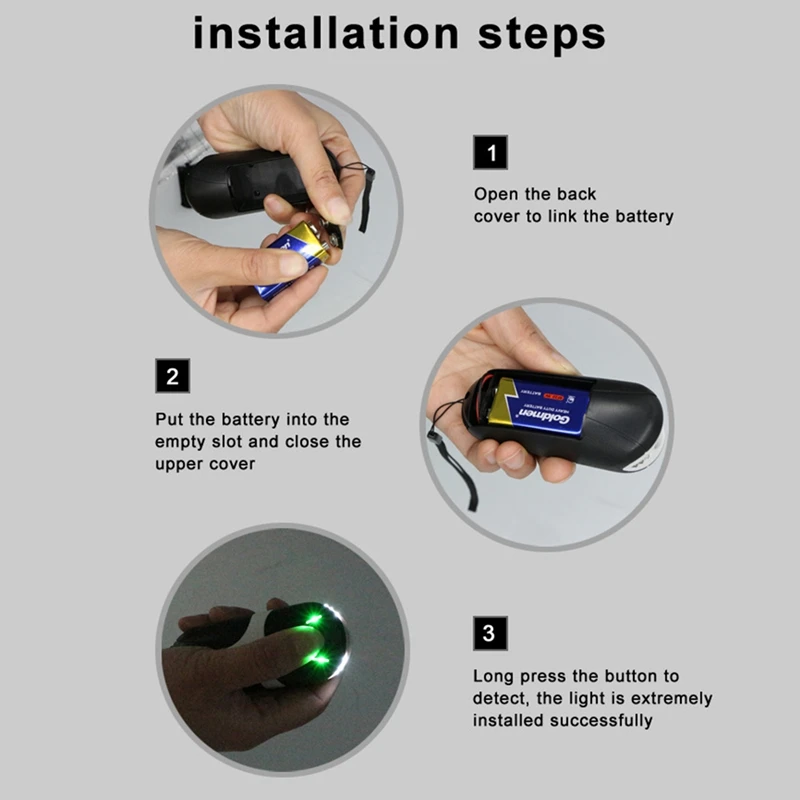 installation steps

1

Open the back cover to link the battery

2

Put the battery into the empty slot and close the upper cover

Goldmen
HEAVY DUTY BATTERY

3

Long press the button to detect, the light is extremely installed successfully