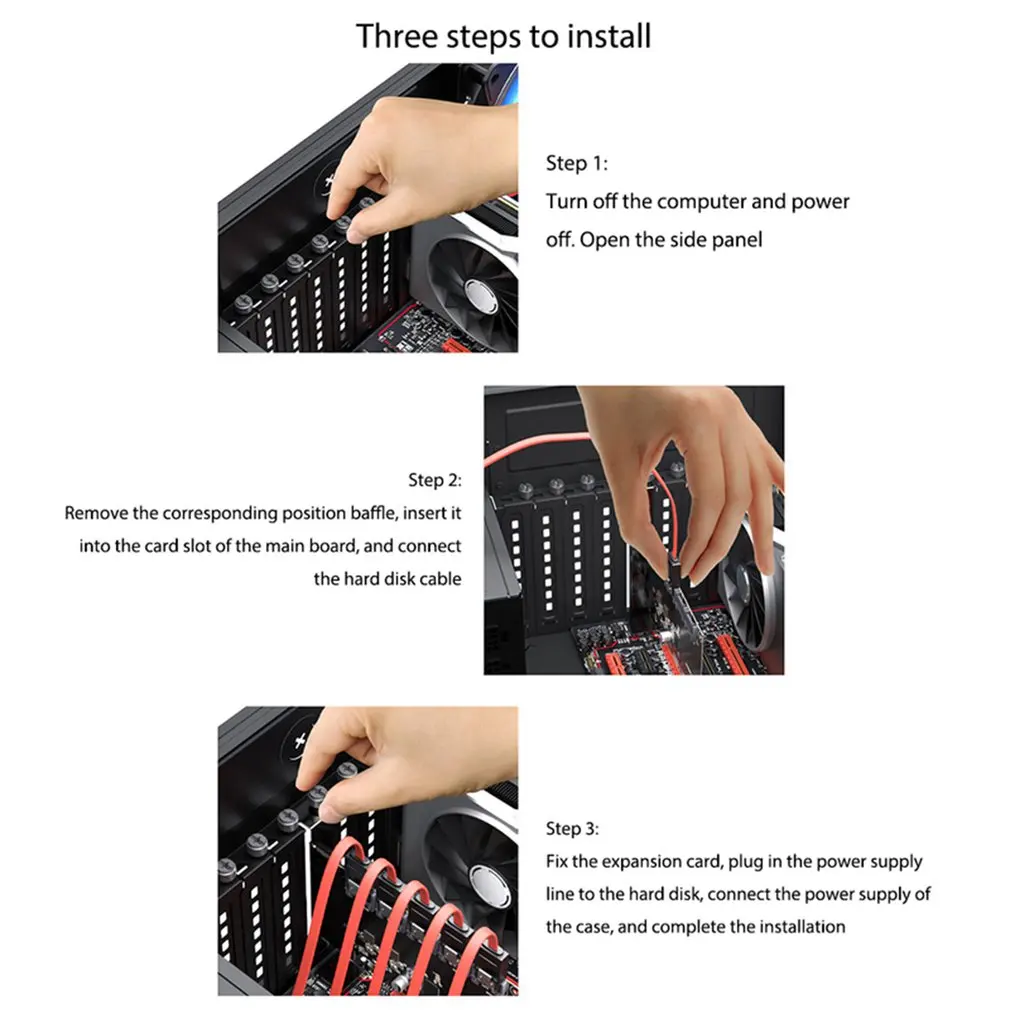 Three steps to install

Step 1:
Turn off the computer and power off. Open the side panel

Step 2:
Remove the corresponding position baffle, insert it into the card slot of the main board, and connect the hard disk cable

Step 3:
Fix the expansion card, plug in the power supply line to the hard disk, connect the power supply of the case, and complete the installation