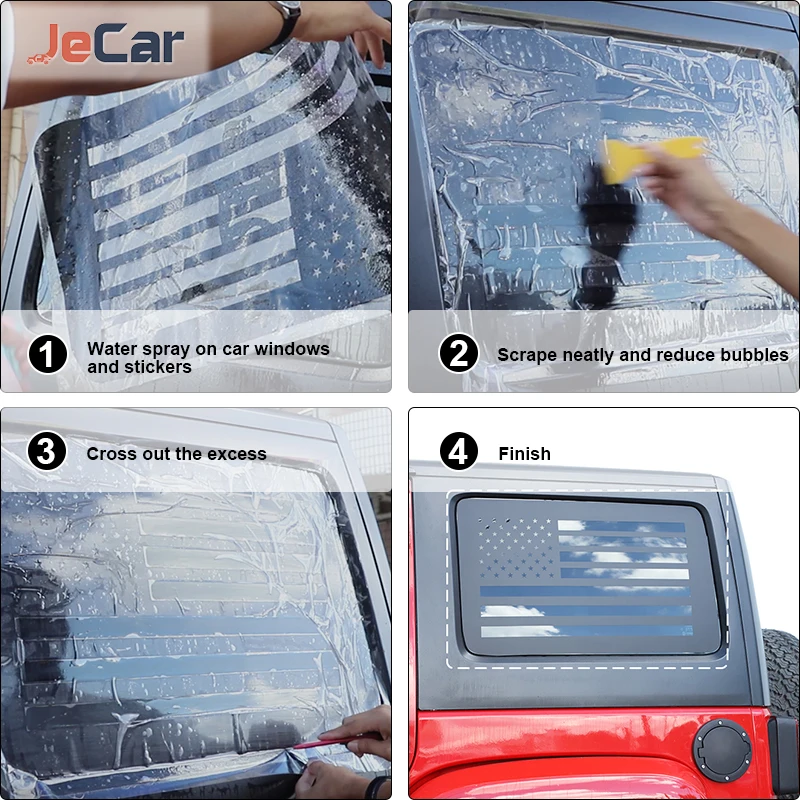 JeCar

1 Water spray on car windows and stickers

2 Scrape neatly and reduce bubbles

3 Cross out the excess

4 Finish