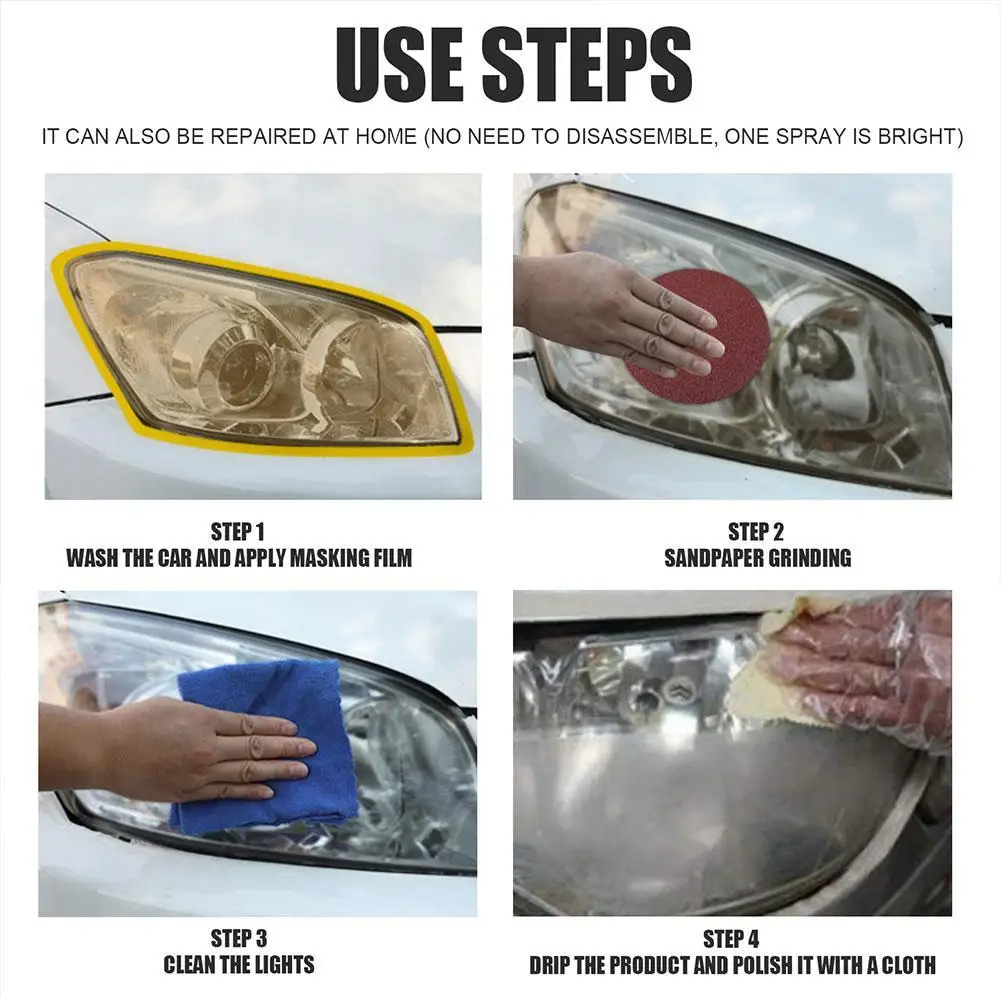 USE STEPS

IT CAN ALSO BE REPAIRED AT HOME (NO NEED TO DISASSEMBLE, ONE SPRAY IS BRIGHT)

STEP 1
WASH THE CAR AND APPLY MASKING FILM

STEP 2
SANDPAPER GRINDING

STEP 3
CLEAN THE LIGHTS

STEP 4
DRIP THE PRODUCT AND POLISH IT WITH A CLOTH