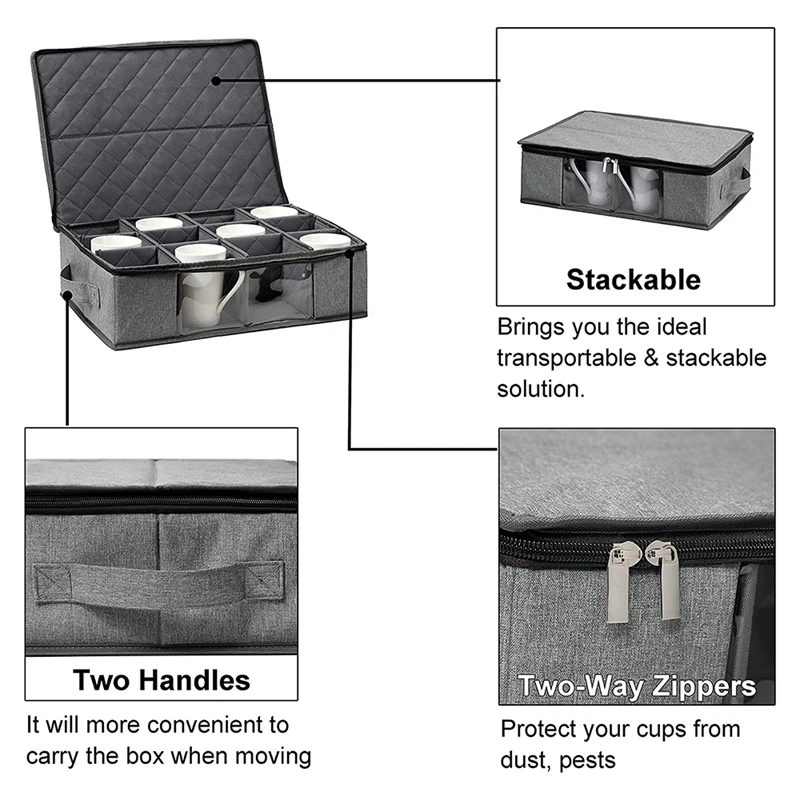 Stackable

Brings you the ideal transportable & stackable solution.

Two Handles

It will more convenient to carry the box when moving

Two-Way Zippers

Protect your cups from dust, pests