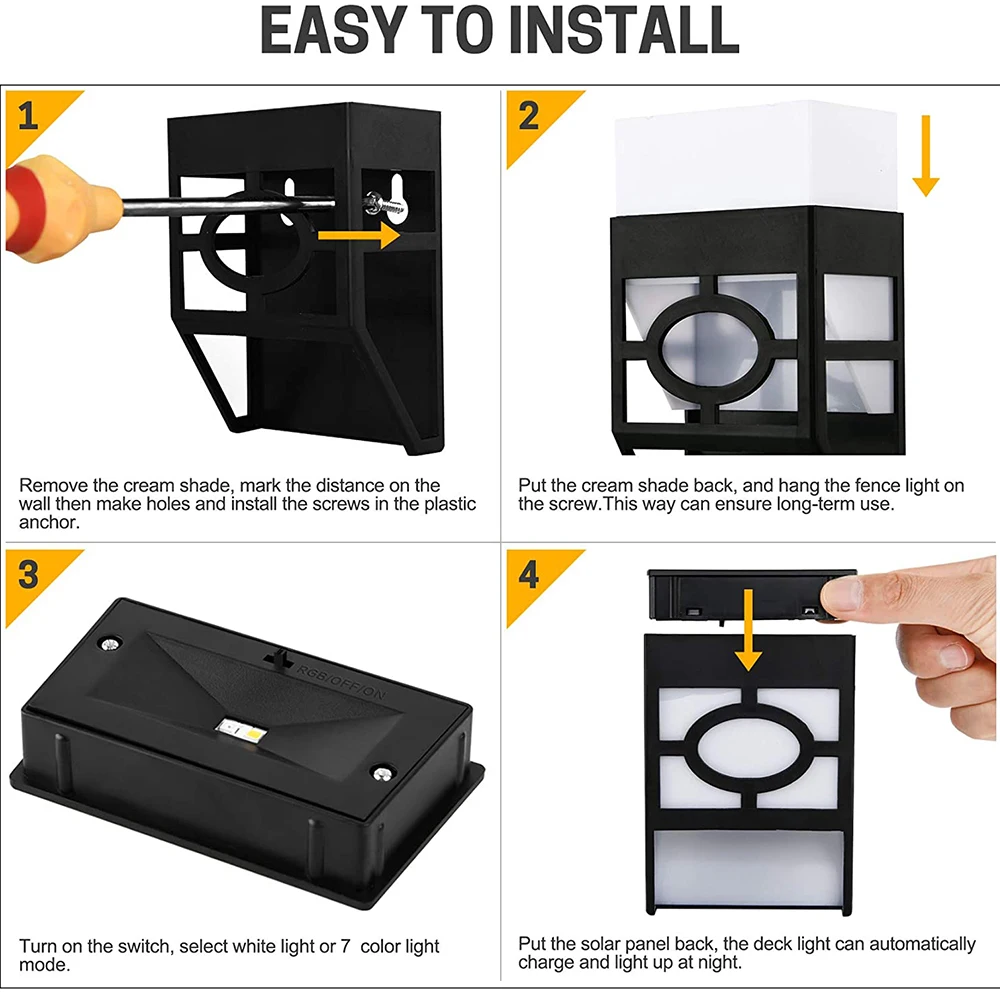 EASY TO INSTALL

1

Remove the cream shade, mark the distance on the wall then make holes and install the screws in the plastic anchor.

2

Put the cream shade back, and hang the fence light on the screw.This way can ensure long-term use.

3

RGB/OFF/ON

Turn on the switch, select white light or 7 color light mode.

4

Put the solar panel back, the deck light can automatically charge and light up at night.