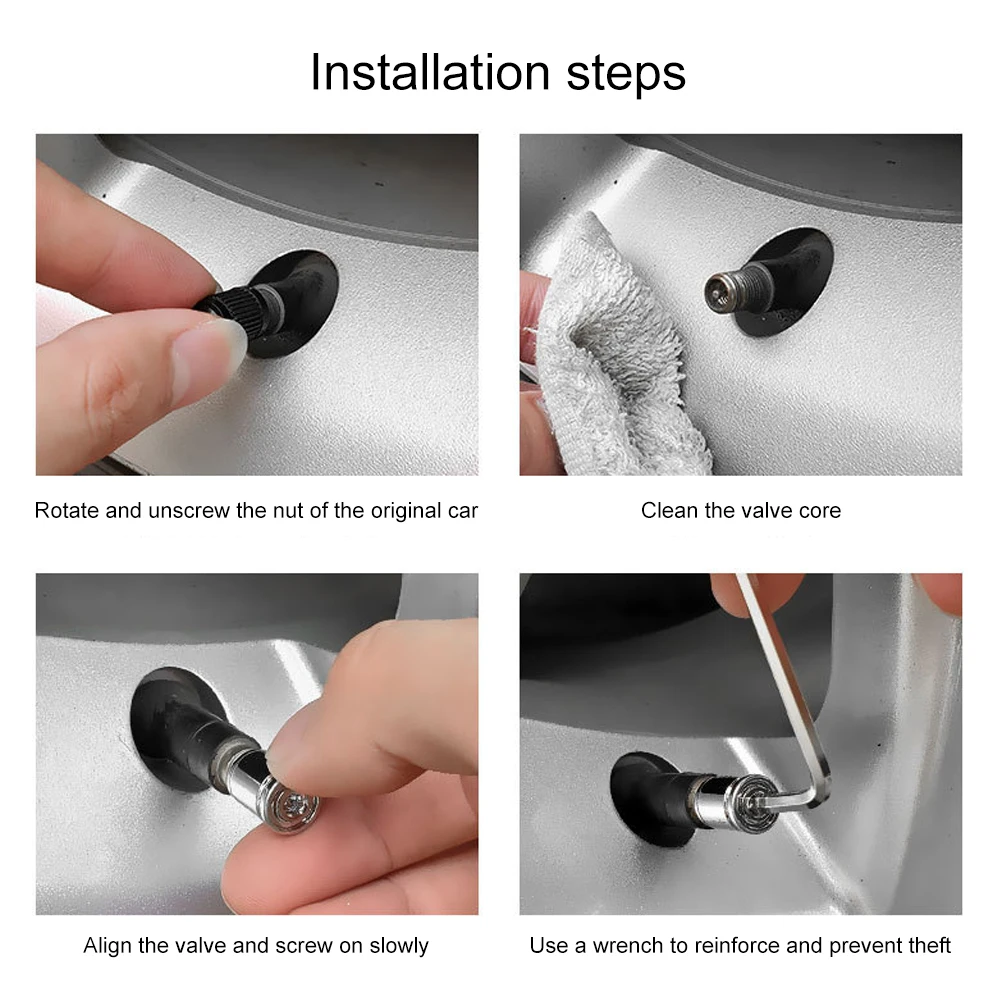 Installation steps

Rotate and unscrew the nut of the original car

Clean the valve core

Align the valve and screw on slowly

Use a wrench to reinforce and prevent theft