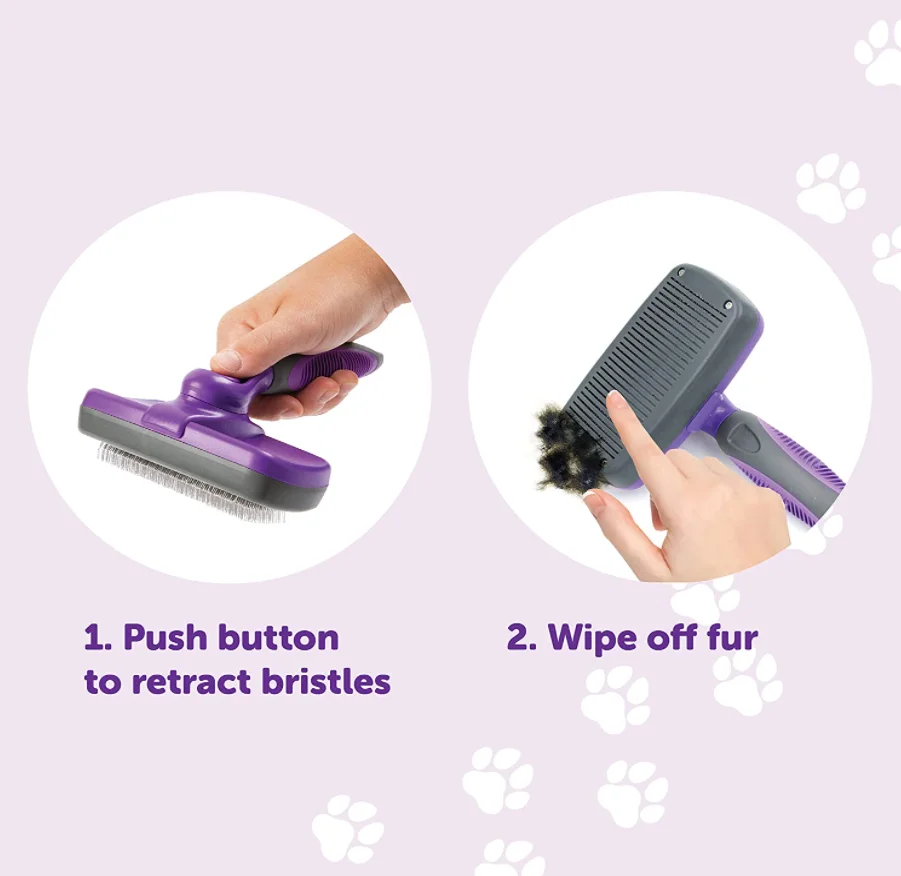 1. Push button to retract bristles

2. Wipe off fur