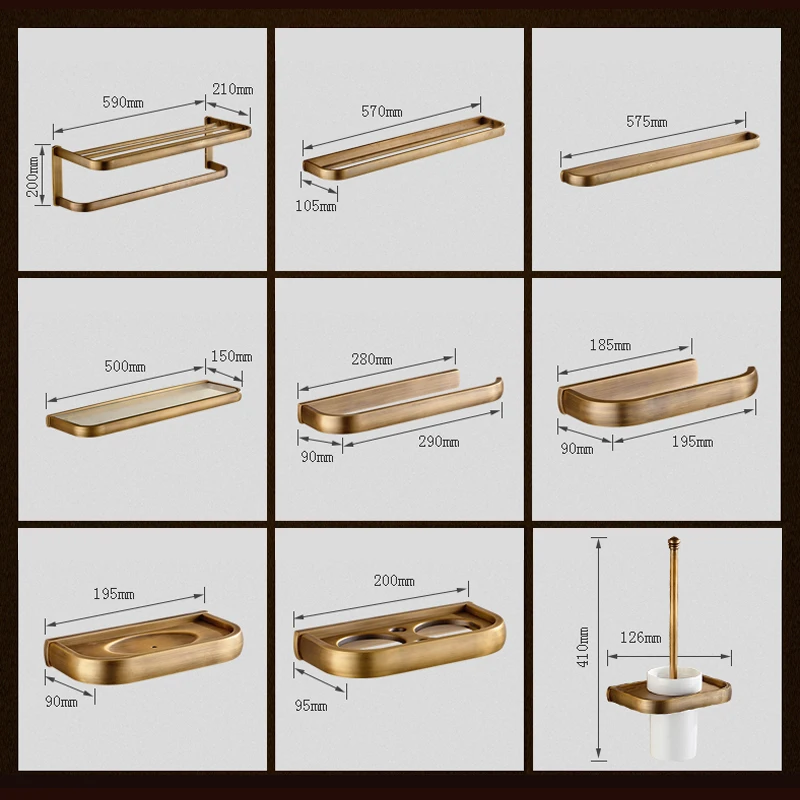 590mm
210mm
200mm

570mm
105mm

575mm

500mm
150mm

280mm
90mm
290mm

185mm
90mm
195mm

195mm
90mm

200mm
95mm

410mm
126mm