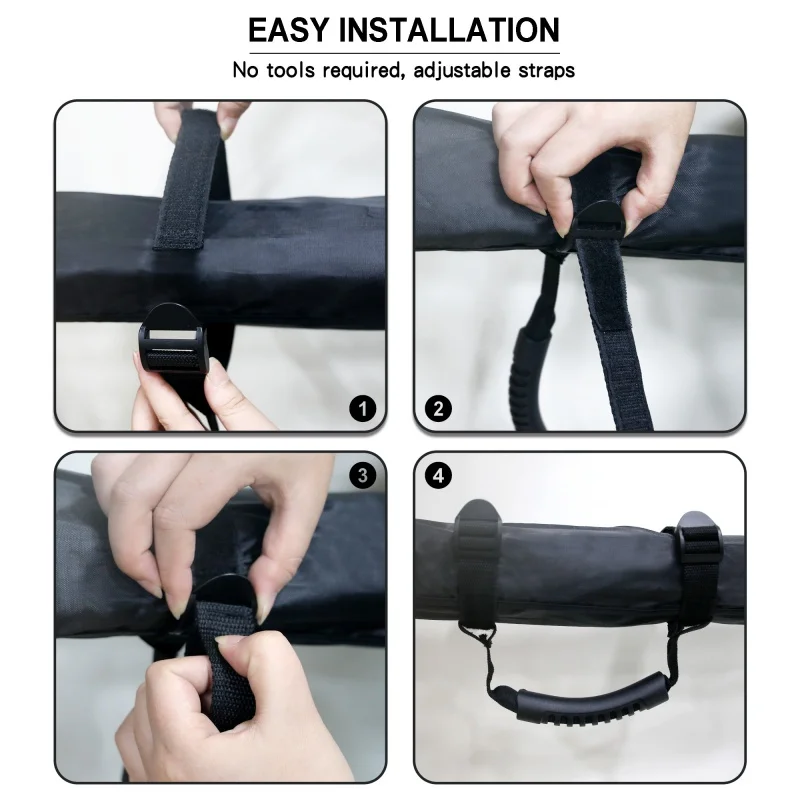 EASY INSTALLATION

No tools required, adjustable straps

1

2

3

4