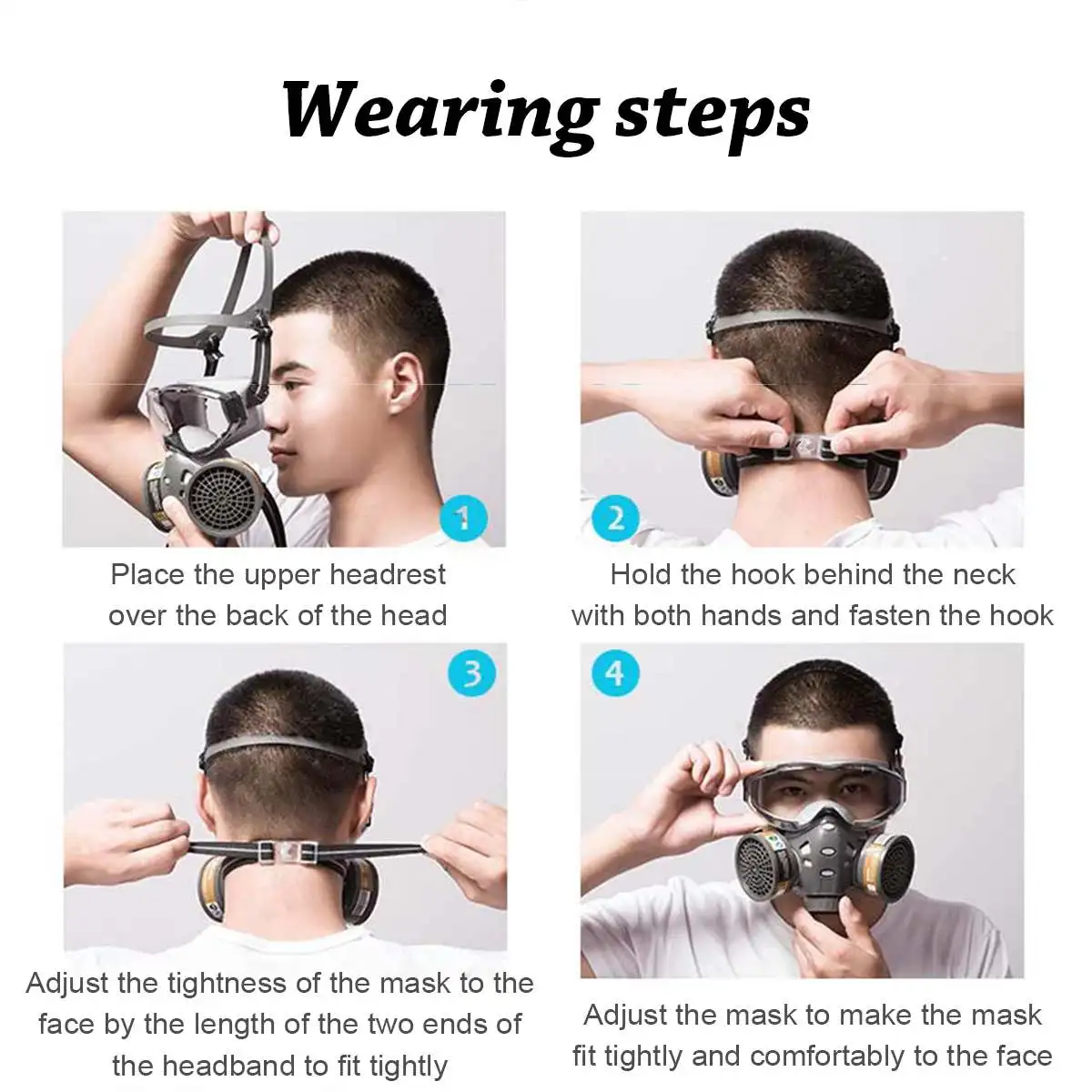 Wearing steps

1

Place the upper headrest over the back of the head

2

Hold the hook behind the neck with both hands and fasten the hook

3

Adjust the tightness of the mask to the face by the length of the two ends of the headband to fit tightly

4

Adjust the mask to make the mask fit tightly and comfortably to the face