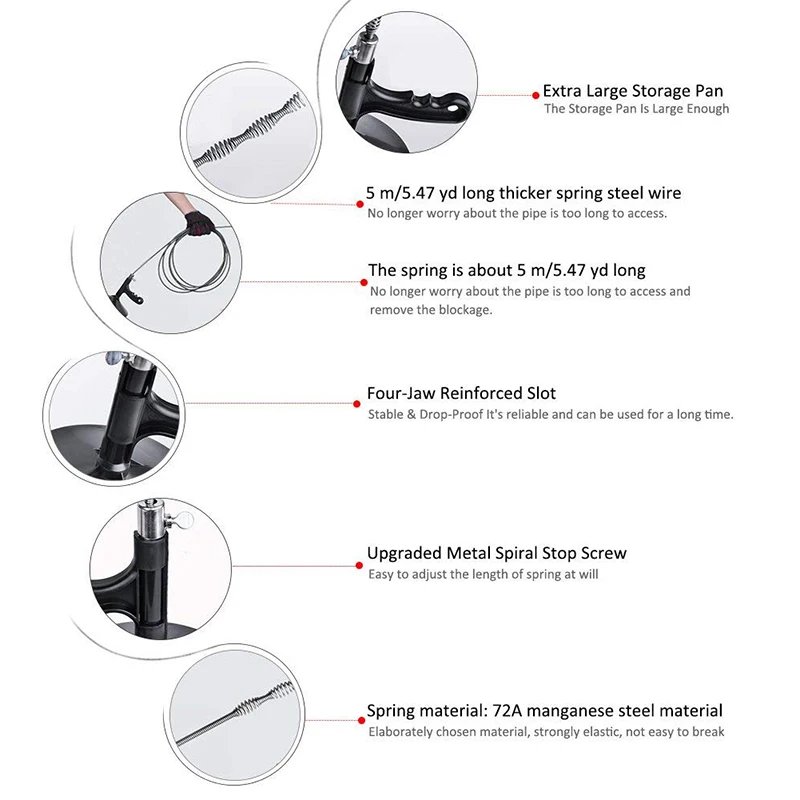 Extra Large Storage Pan
The Storage Pan Is Large Enough

5 m/5.47 yd long thicker spring steel wire
No longer worry about the pipe is too long to access.

The spring is about 5 m/5.47 yd long
No longer worry about the pipe is too long to access and remove the blockage.

Four-Jaw Reinforced Slot
Stable & Drop-Proof It's reliable and can be used for a long time.

Upgraded Metal Spiral Stop Screw
Easy to adjust the length of spring at will

Spring material: 72A manganese steel material
Elaborately chosen material, strongly elastic, not easy to break