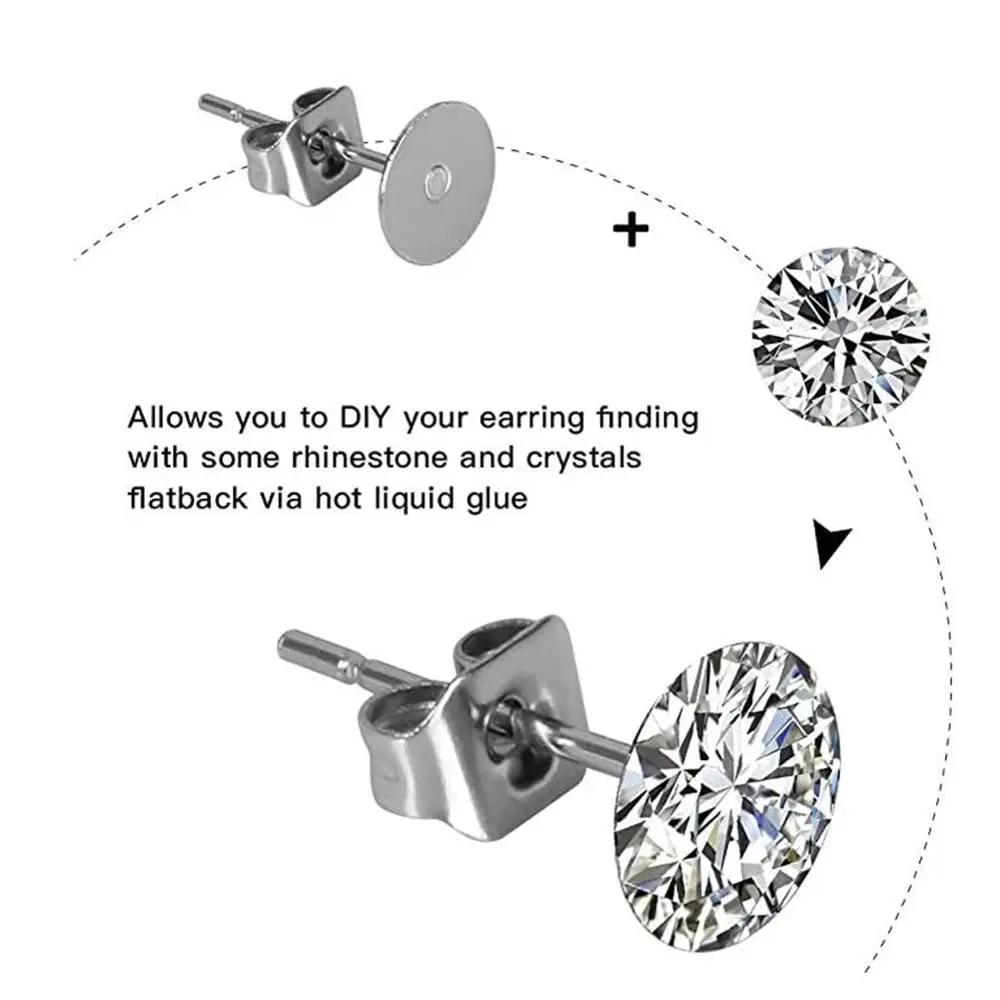 +

Allows you to DIY your earring finding with some rhinestone and crystals flatback via hot liquid glue