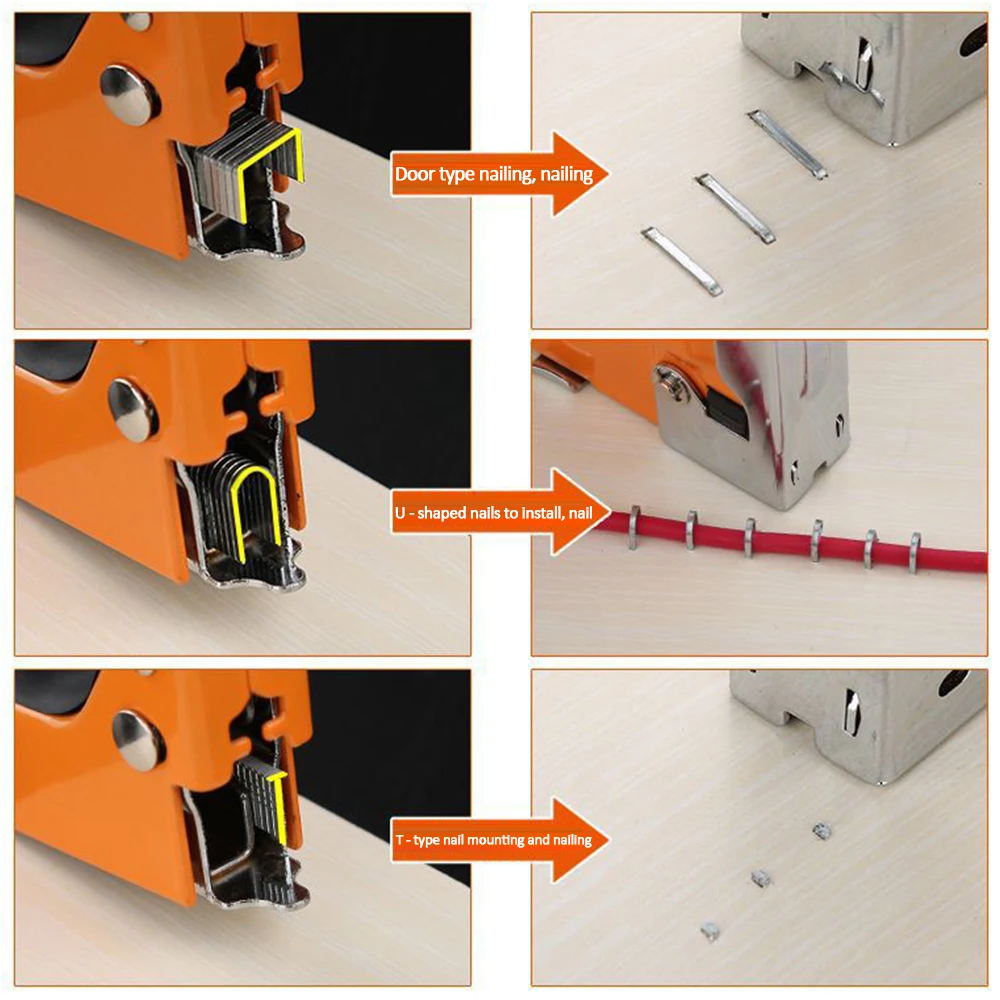 Door type nailing, nailing

U - shaped nails to install, nail

T - type nail mounting and nailing