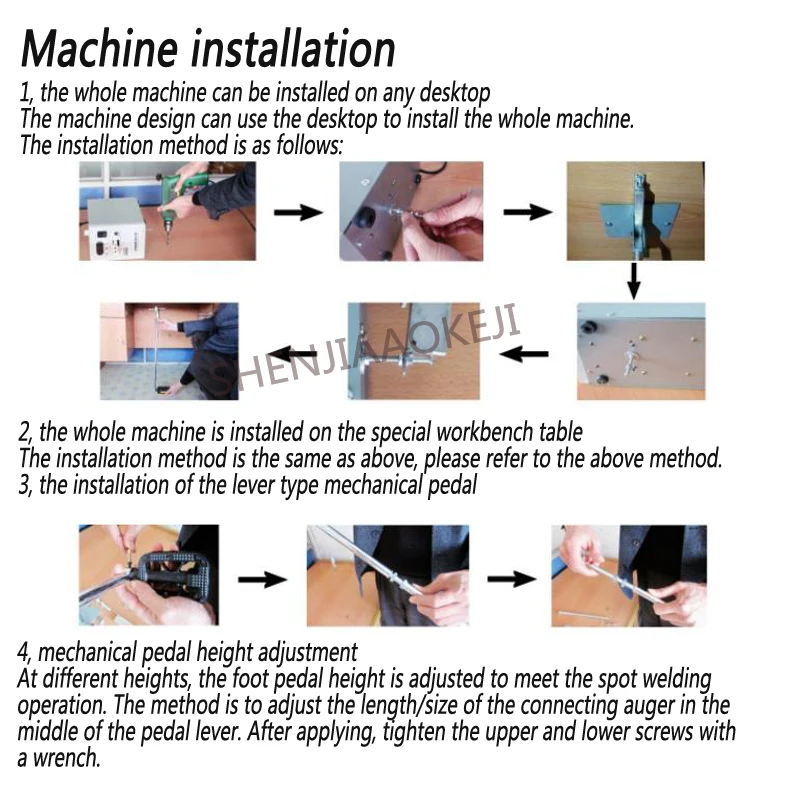 Machine installation
1, the whole machine can be installed on any desktop
The machine design can use the desktop to install the whole machine.
The installation method is as follows:

SHENJIAAOKEJI

2, the whole machine is installed on the special workbench table
The installation method is the same as above, please refer to the above method.
3, the installation of the lever type mechanical pedal

4, mechanical pedal height adjustment
At different heights, the foot pedal height is adjusted to meet the spot welding operation. The method is to adjust the length/size of the connecting auger in the middle of the pedal lever. After applying, tighten the upper and lower screws with a wrench.