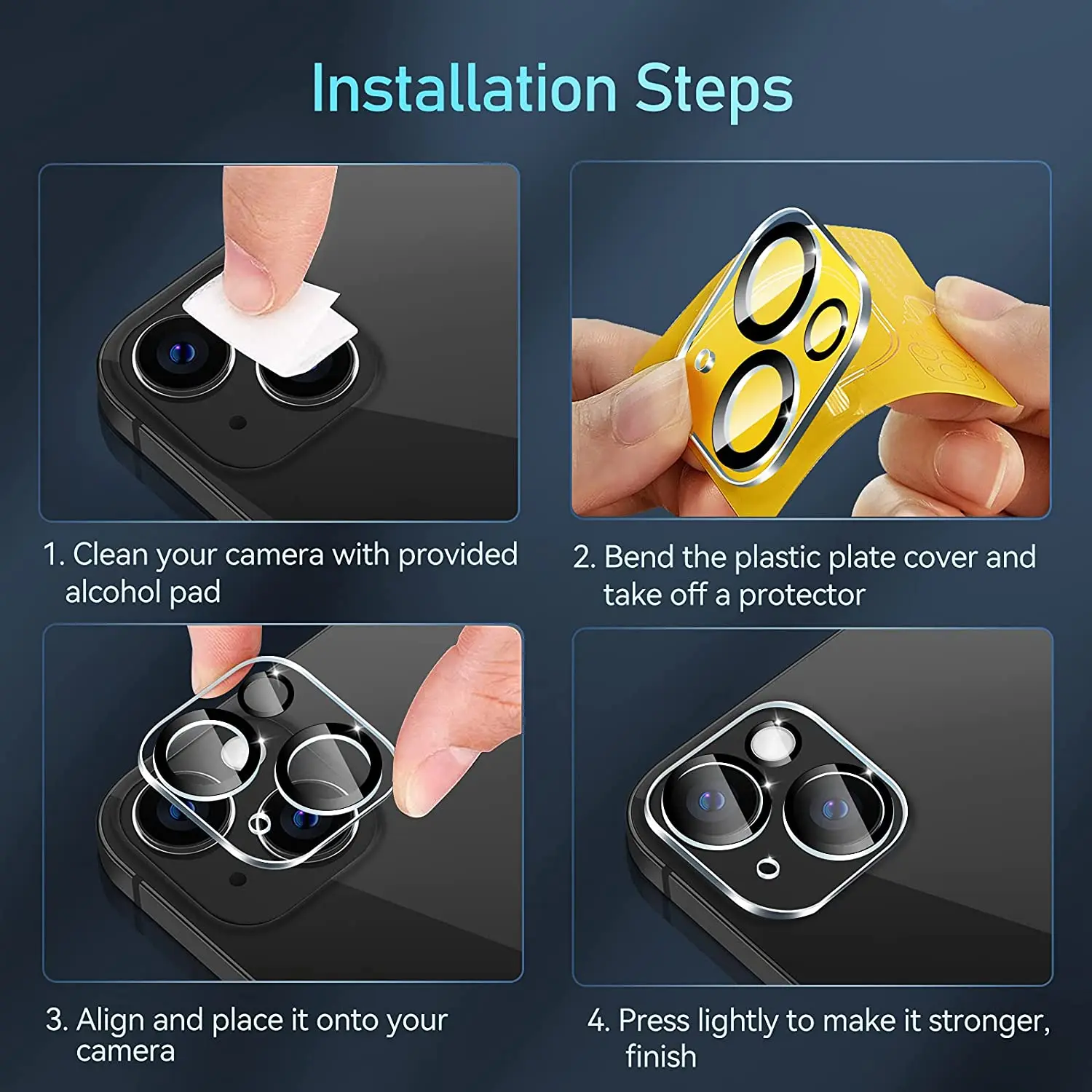 Installation Steps

1. Clean your camera with provided alcohol pad

2. Bend the plastic plate cover and take off a protector

3. Align and place it onto your camera

4. Press lightly to make it stronger, finish