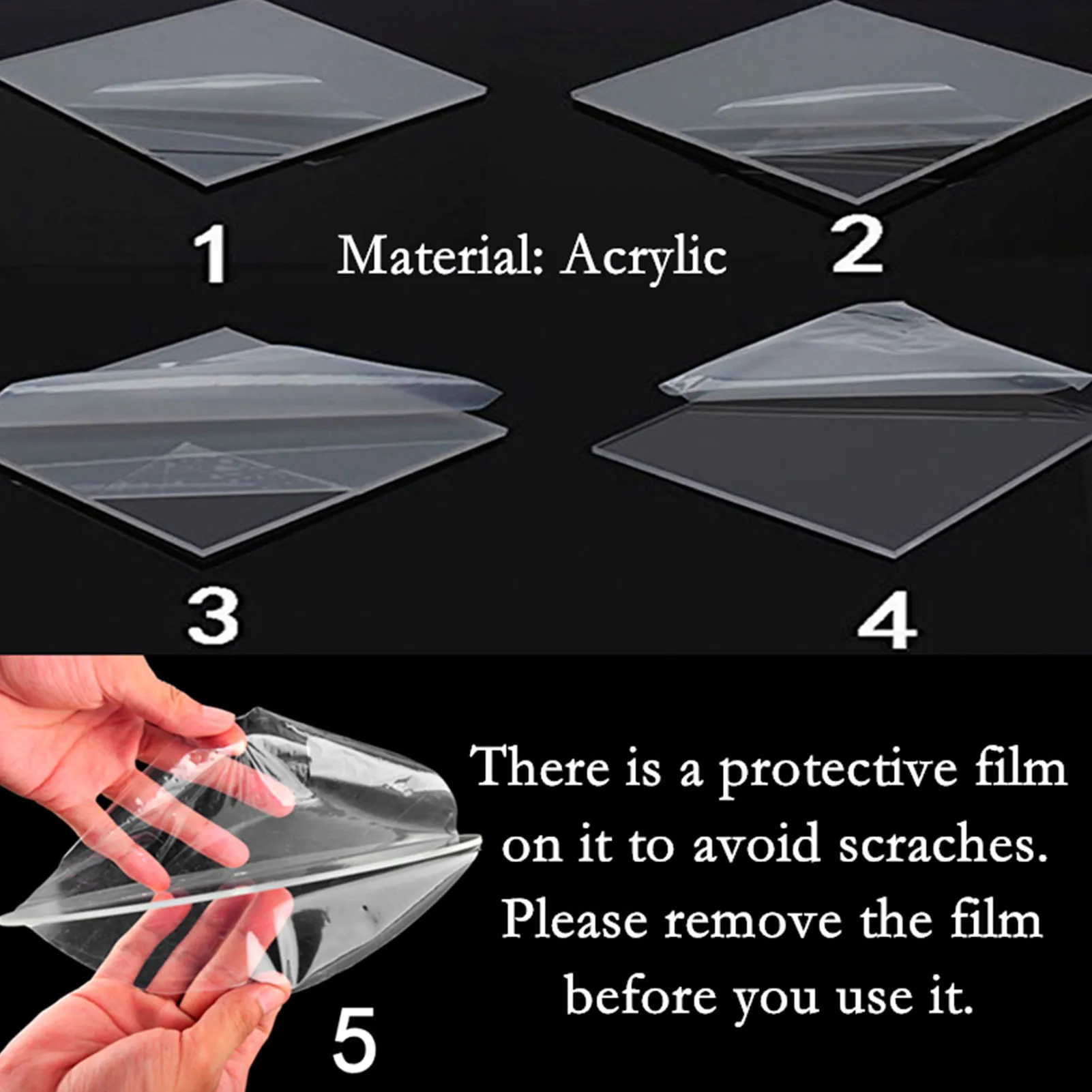 1

Material: Acrylic

2

3

4

There is a protective film on it to avoid scraches. Please remove the film before you use it.

5