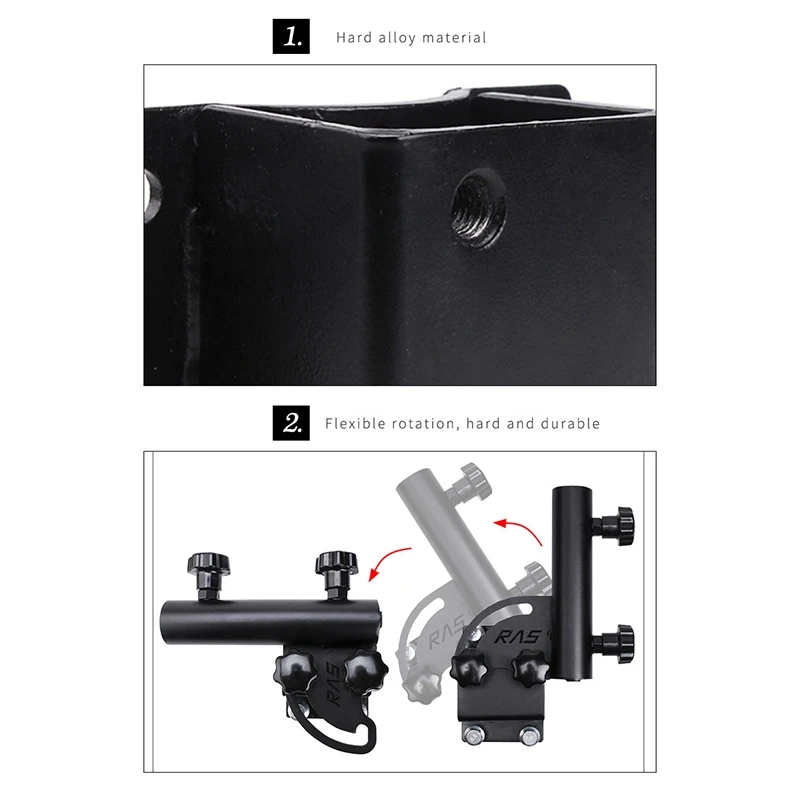 1. Hard alloy material

2. Flexible rotation, hard and durable

RAS

RAS

RAS