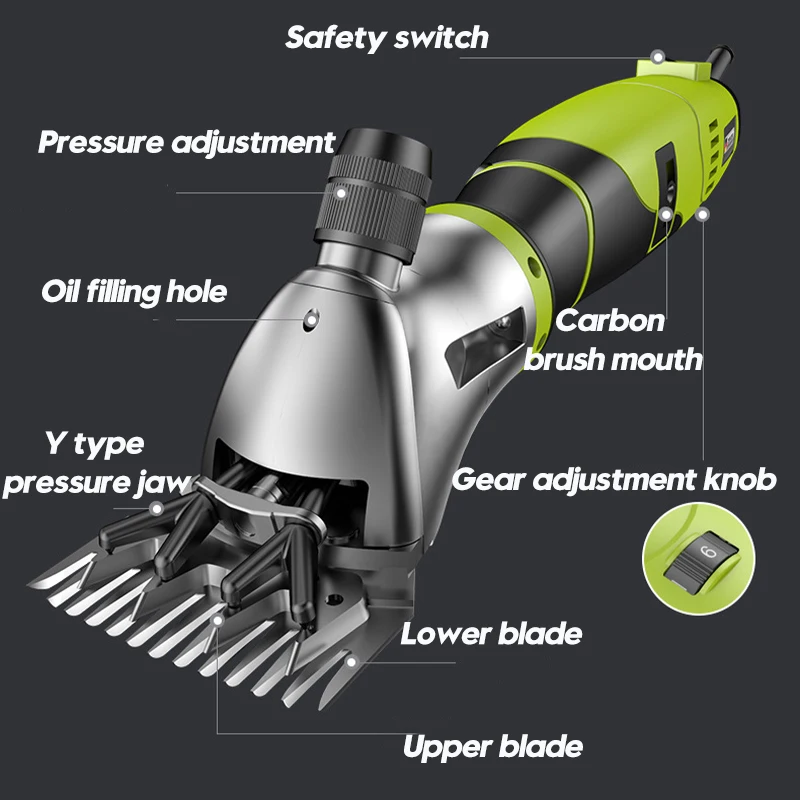 Safety switch

Pressure adjustment

Oil filling hole

Carbon brush mouth

Y type pressure jaw

Gear adjustment knob

6

Lower blade

Upper blade