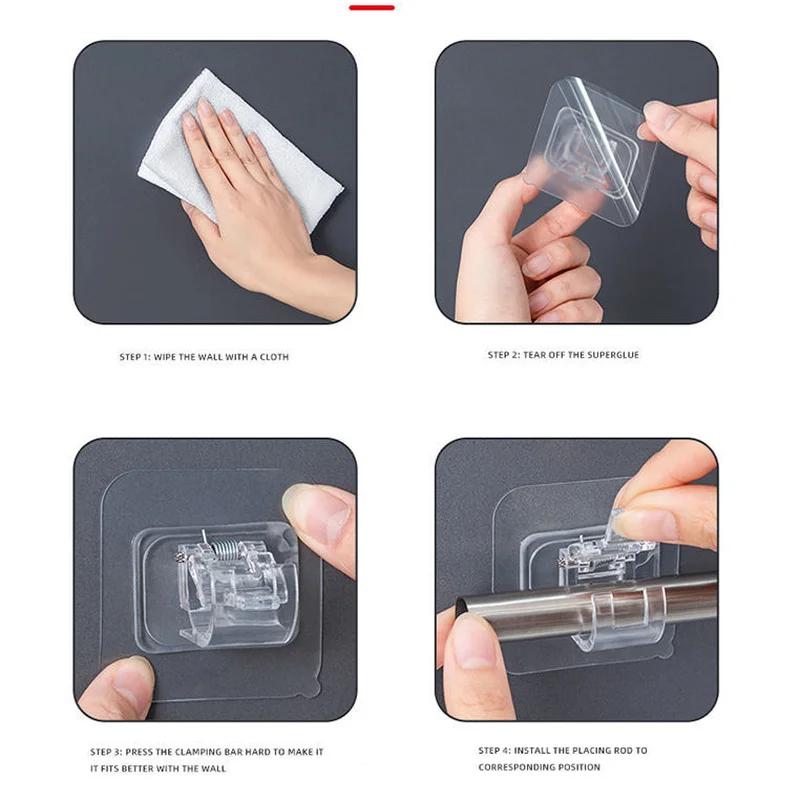 STEP 1: WIPE THE WALL WITH A CLOTH

STEP 2: TEAR OFF THE SUPERGLUE

STEP 3: PRESS THE CLAMPING BAR HARD TO MAKE IT IT FITS BETTER WITH THE WALL

STEP 4: INSTALL THE PLACING ROD TO CORRESPONDING POSITION